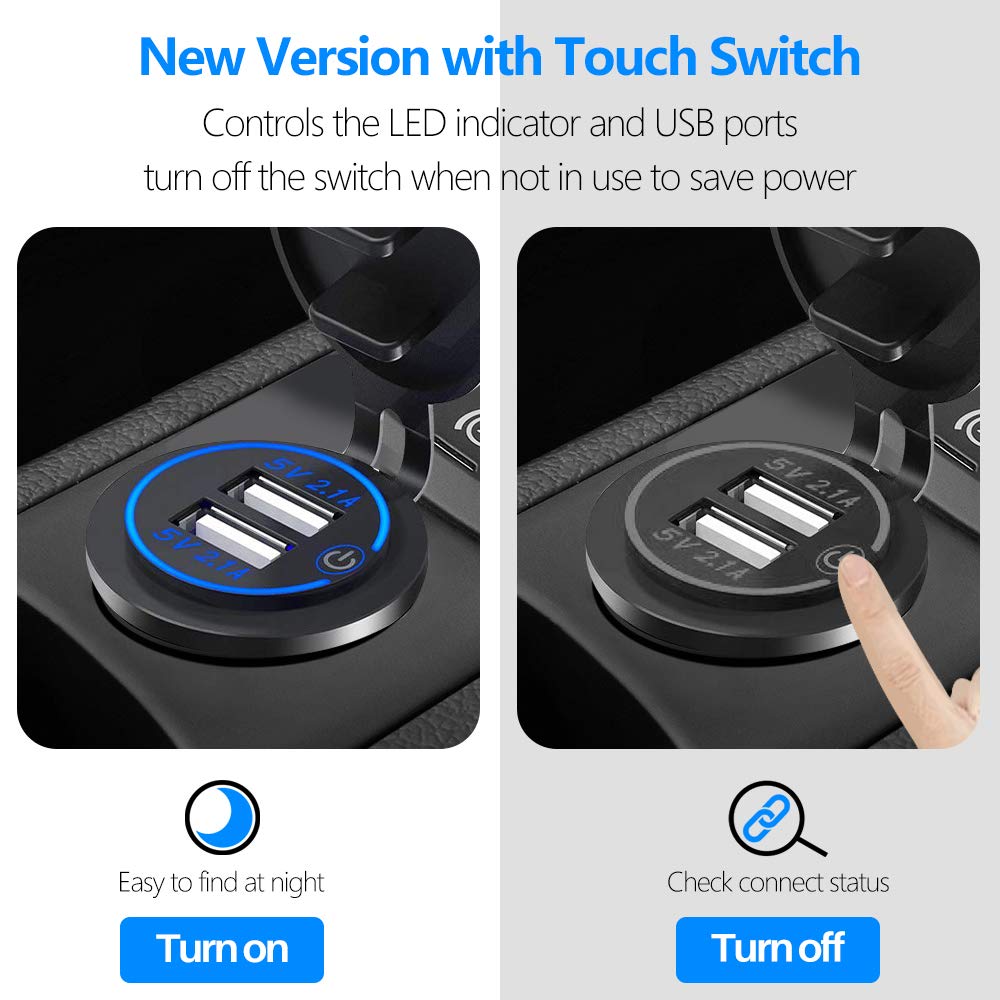 New Version with Touch Switch

Controls the LED indicator and USB ports turn off the switch when not in use to save power

5V 2.1A
5V 2.1A

5V 2.1A
5V 2.1A

Easy to find at night

Turn on

Check connect status

Turn off