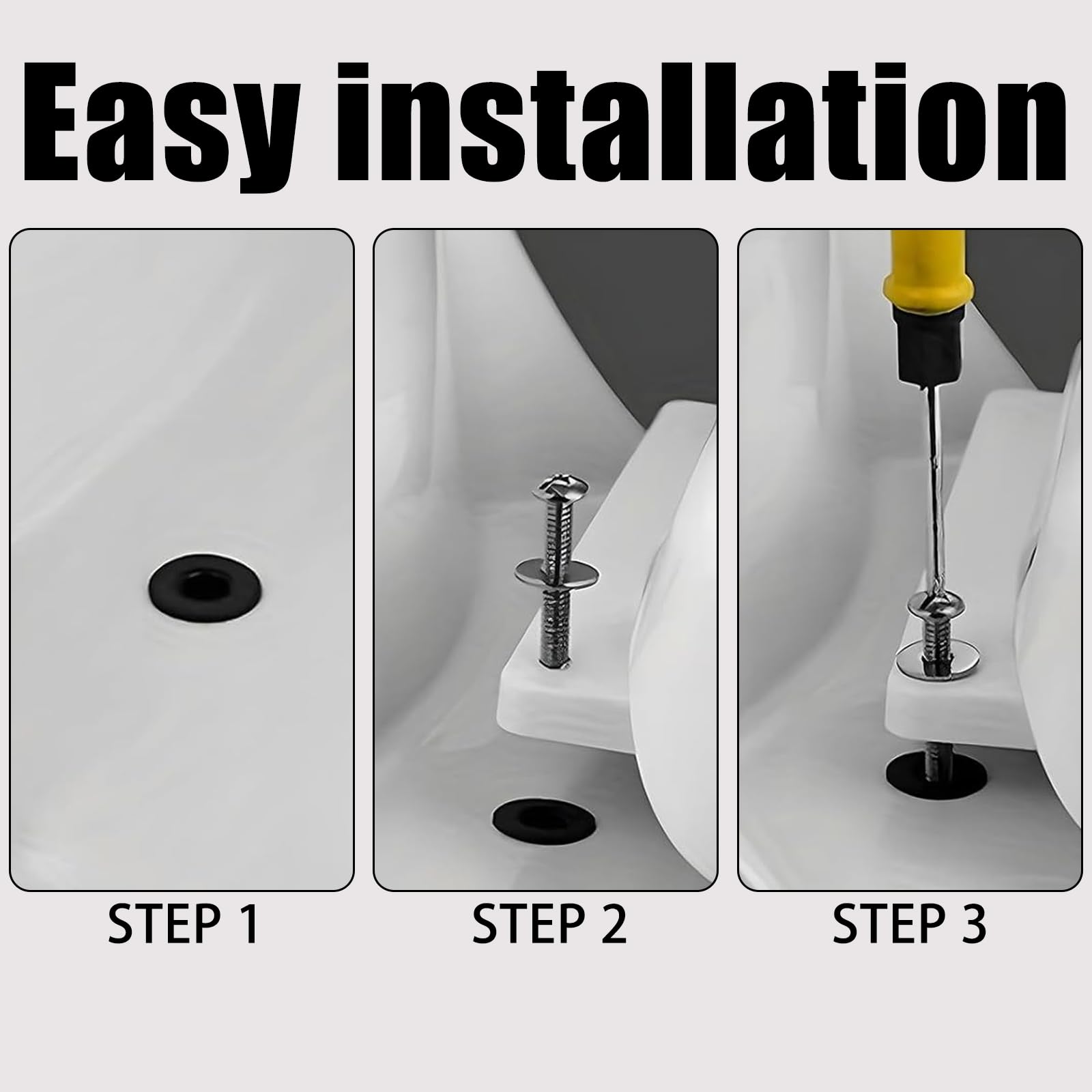 Easy installation

STEP 1

STEP 2

STEP 3