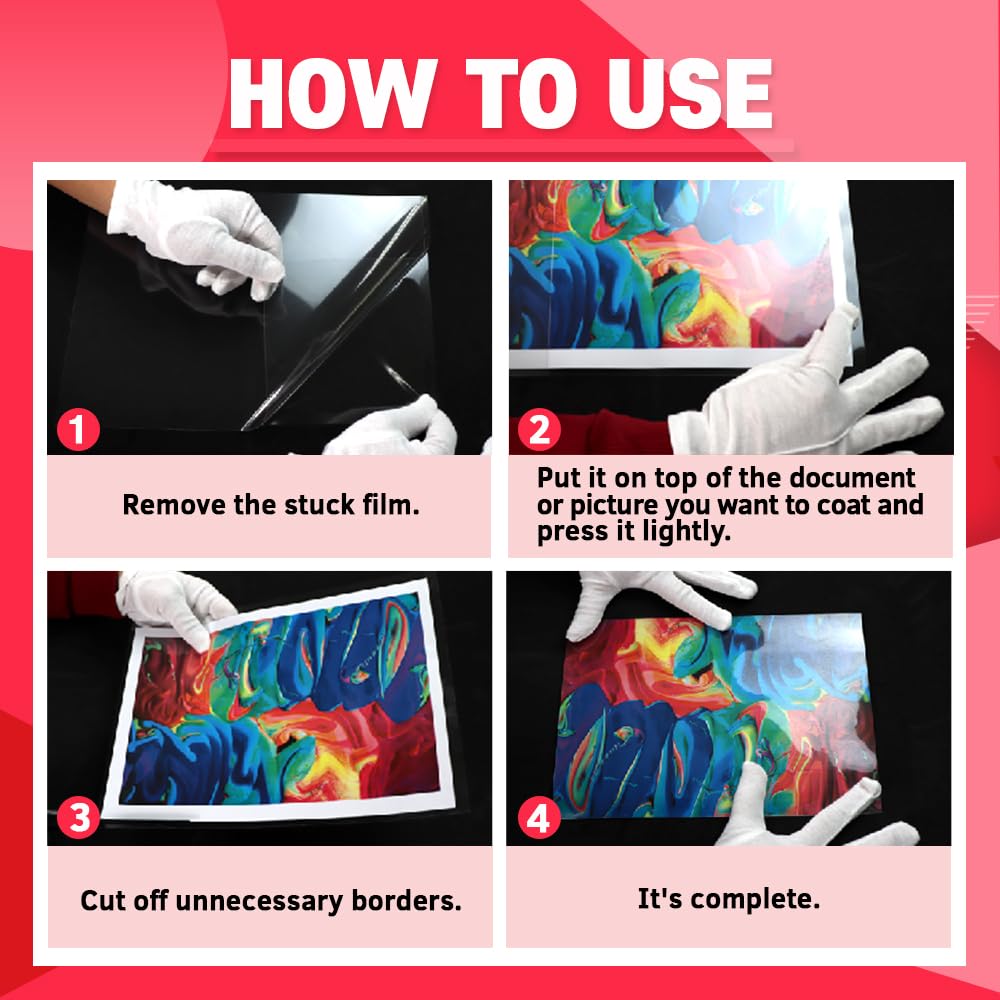 HOW TO USE

1

Remove the stuck film.

2

Put it on top of the document or picture you want to coat and press it lightly.

3

Cut off unnecessary borders.

4

It's complete.