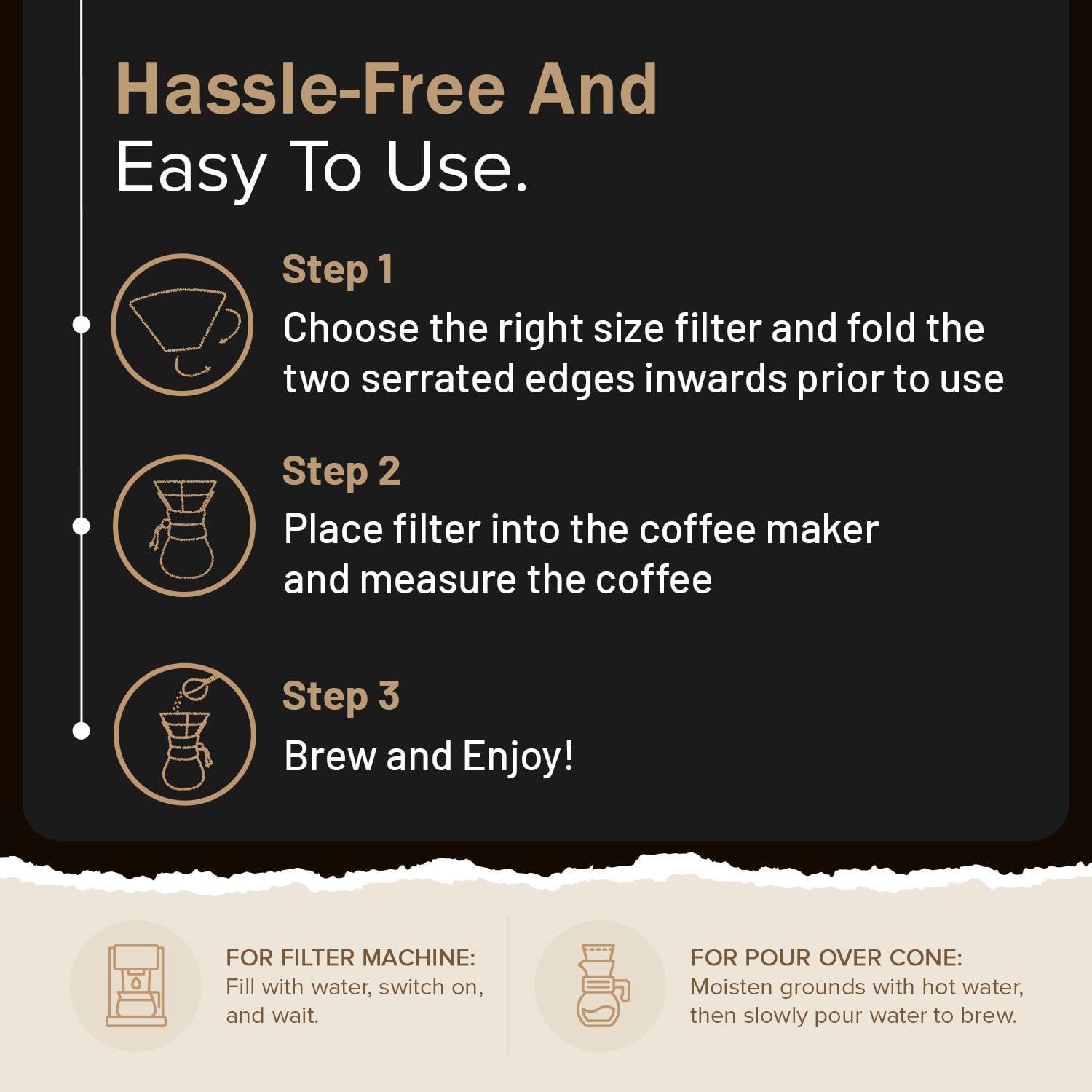 Hassle-Free And
Easy To Use.

Step 1
Choose the right size filter and fold the two serrated edges inwards prior to use

Step 2
Place filter into the coffee maker and measure the coffee

Step 3
Brew and Enjoy!

FOR FILTER MACHINE:
Fill with water, switch on, and wait.

FOR POUR OVER CONE:
Moisten grounds with hot water, then slowly pour water to brew.