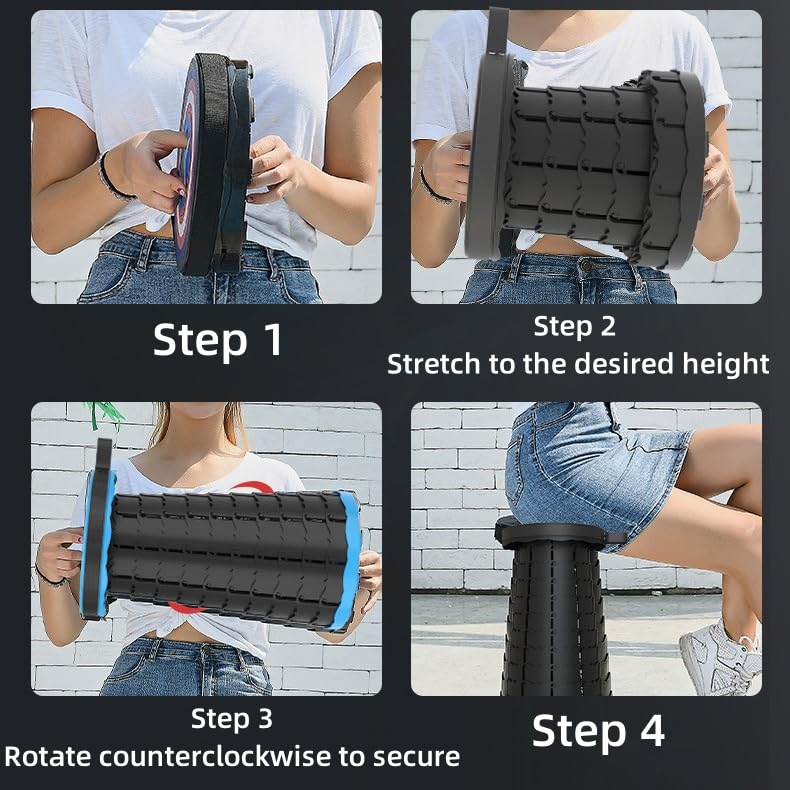 Step 1

Step 2
Stretch to the desired height

Step 3
Rotate counterclockwise to secure

Step 4