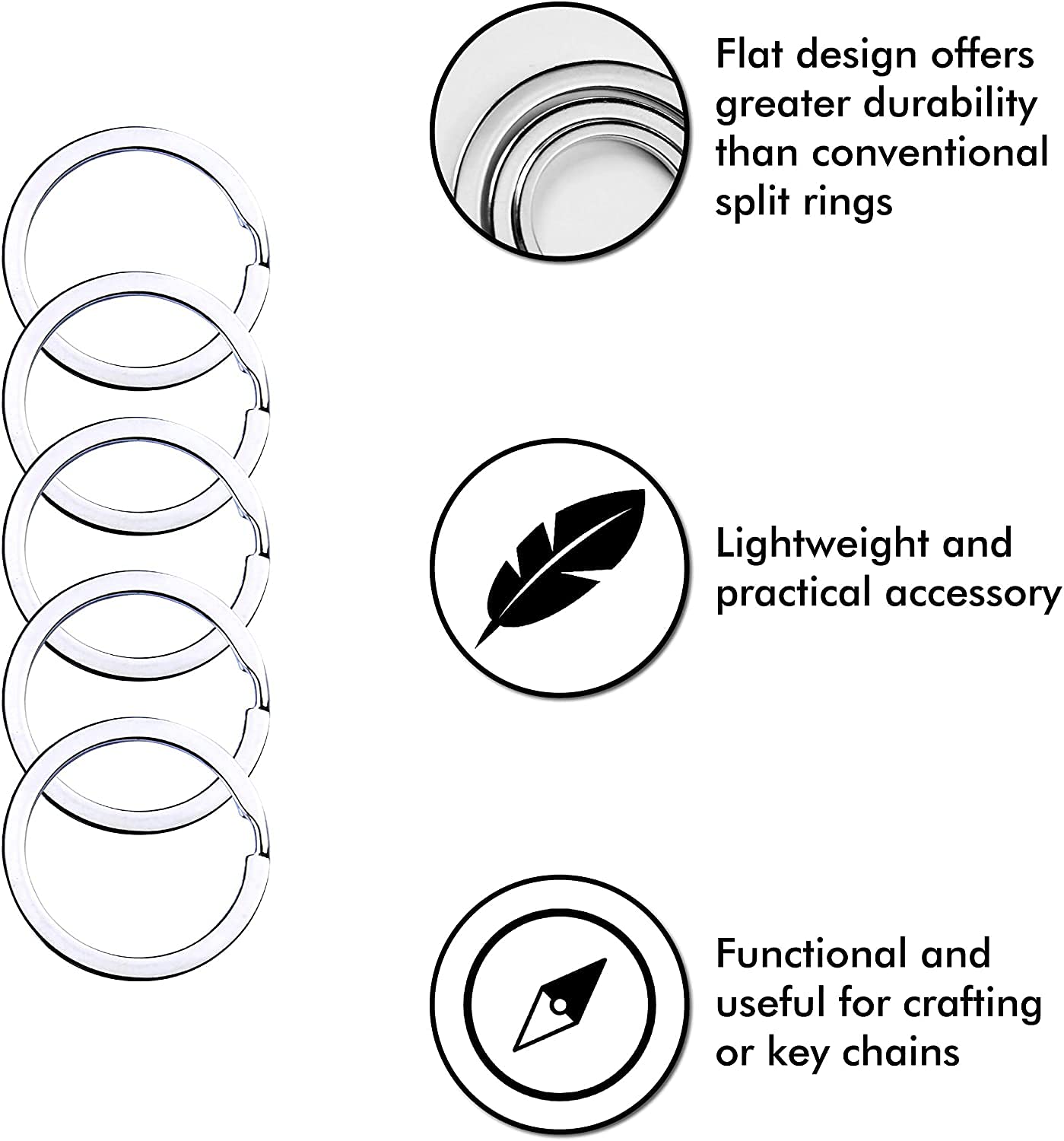 Flat design offers greater durability than conventional split rings

Lightweight and practical accessory

Functional and useful for crafting or key chains