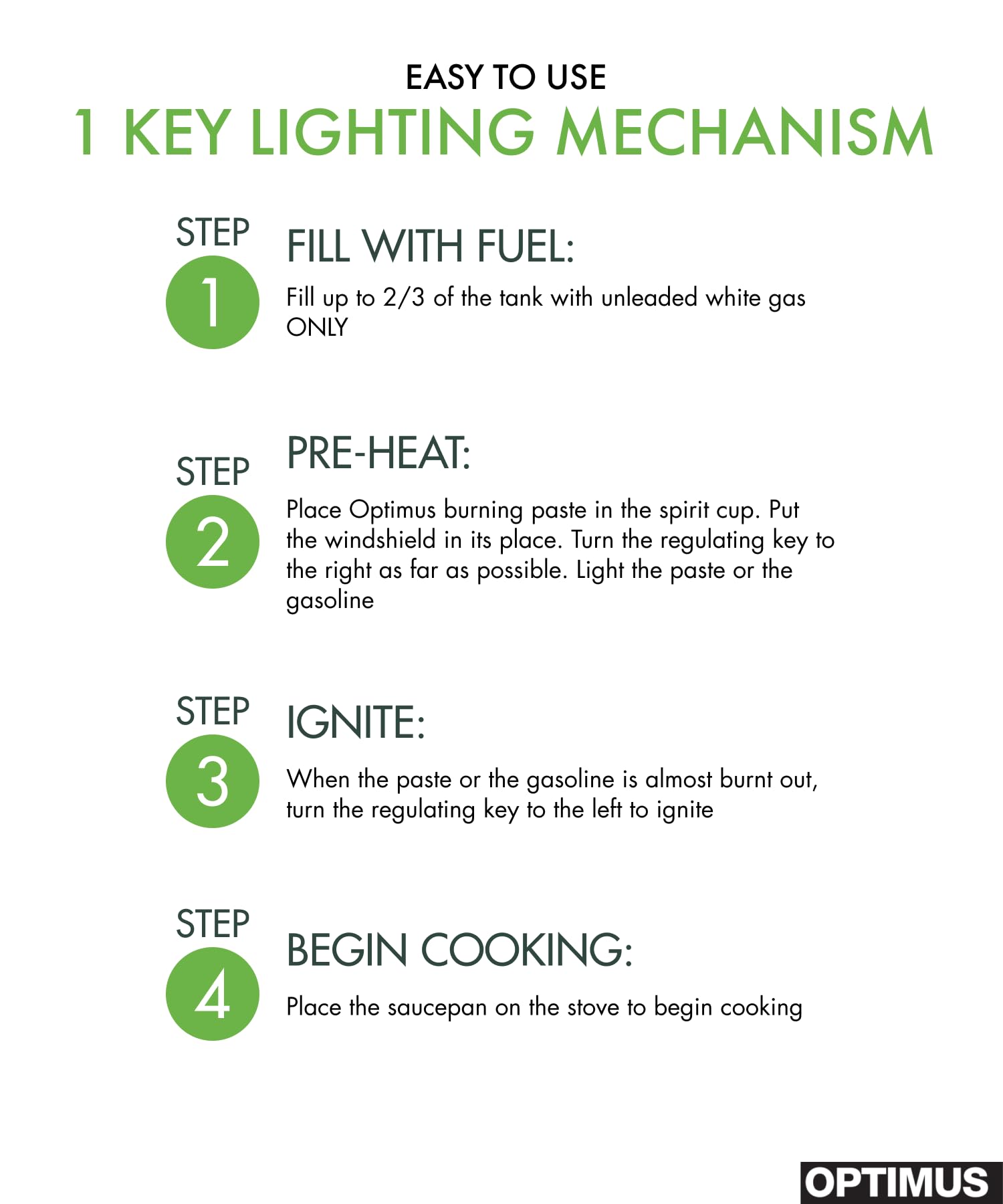 EASY TO USE
1 KEY LIGHTING MECHANISM

STEP 1
FILL WITH FUEL:
Fill up to 2/3 of the tank with unleaded white gas ONLY

STEP 2
PRE-HEAT:
Place Optimus burning paste in the spirit cup. Put the windshield in its place. Turn the regulating key to the right as far as possible. Light the paste or the gasoline

STEP 3
IGNITE:
When the paste or the gasoline is almost burnt out, turn the regulating key to the left to ignite

STEP 4
BEGIN COOKING:
Place the saucepan on the stove to begin cooking

OPTIMUS