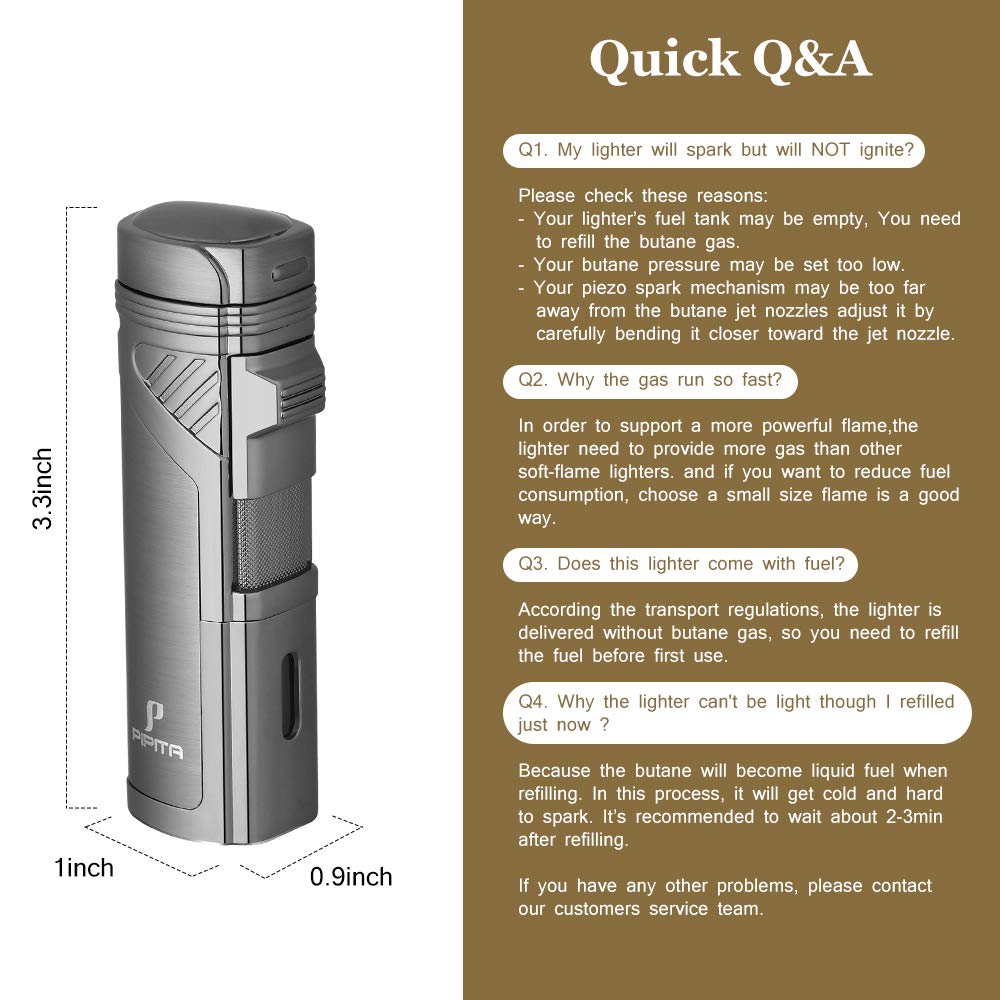 3.3inch

PIPITA

1inch

0.9inch

Quick Q&A

Q1. My lighter will spark but will NOT ignite?

Please check these reasons:
- Your lighter's fuel tank may be empty, You need to refill the butane gas.
- Your butane pressure may be set too low.
- Your piezo spark mechanism may be too far away from the butane jet nozzles adjust it by carefully bending it closer toward the jet nozzle.

Q2. Why the gas run so fast?

In order to support a more powerful flame,the lighter need to provide more gas than other soft-flame lighters. and if you want to reduce fuel consumption, choose a small size flame is a good way.

Q3. Does this lighter come with fuel?

According the transport regulations, the lighter is delivered without butane gas, so you need to refill the fuel before first use.

Q4. Why the lighter can't be light though I refilled just now ?

Because the butane will become liquid fuel when refilling. In this process, it will get cold and hard to spark. It's recommended to wait about 2-3min after refilling.

If you have any other problems, please contact our customers service team.