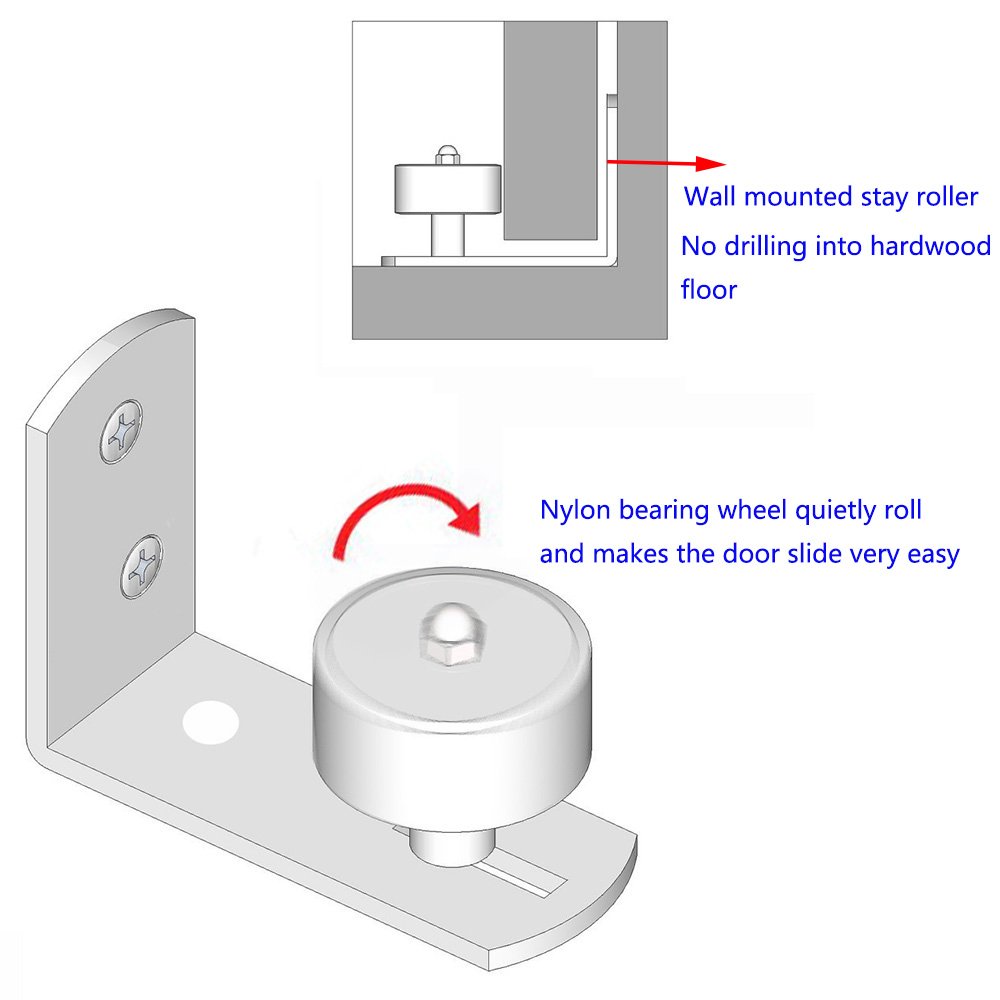 Wall mounted stay roller
No drilling into hardwood floor

Nylon bearing wheel quietly roll and makes the door slide very easy