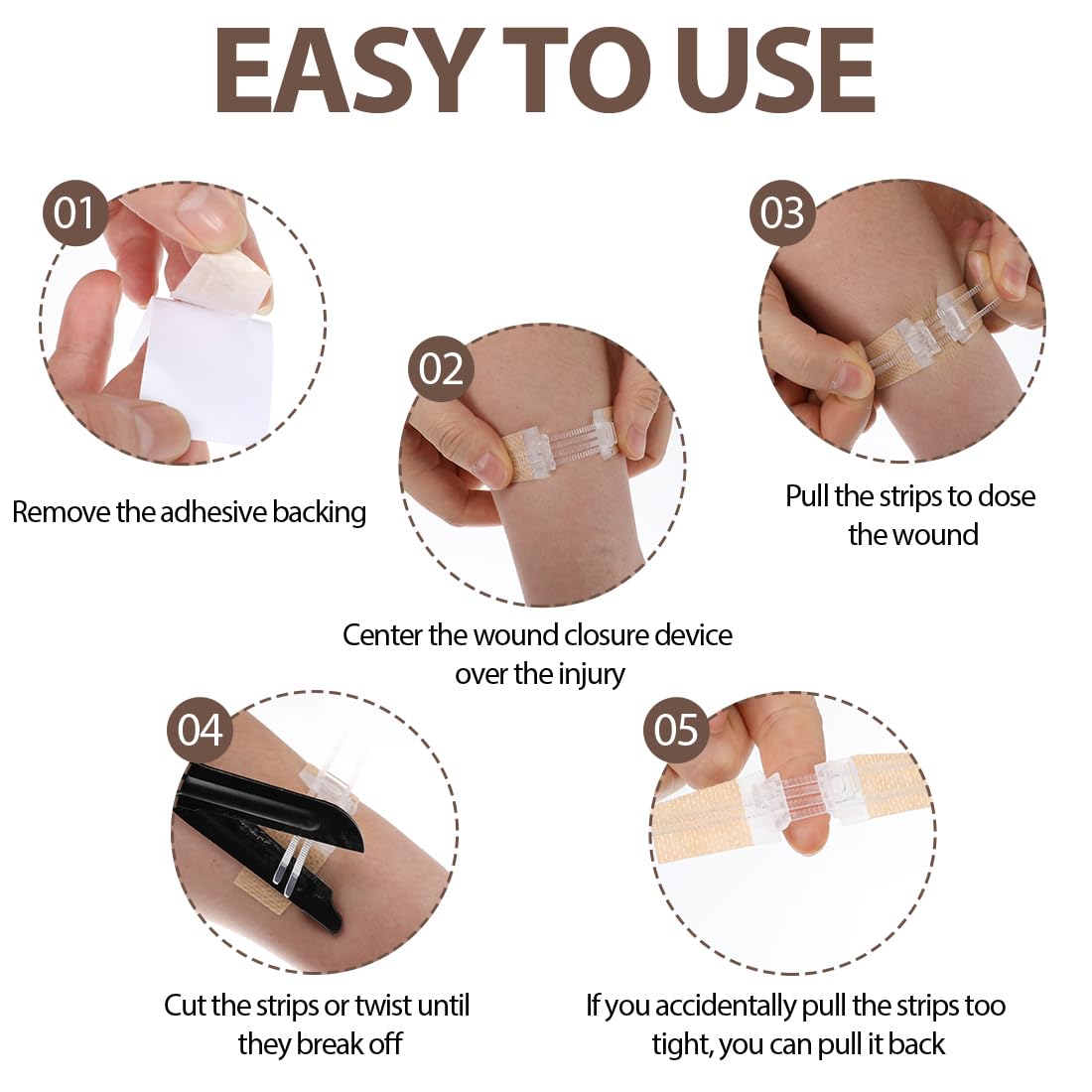 EASY TO USE

01

Remove the adhesive backing

02

Center the wound closure device over the injury

03

Pull the strips to dose the wound

04

Cut the strips or twist until they break off

05

If you accidentally pull the strips too tight, you can pull it back