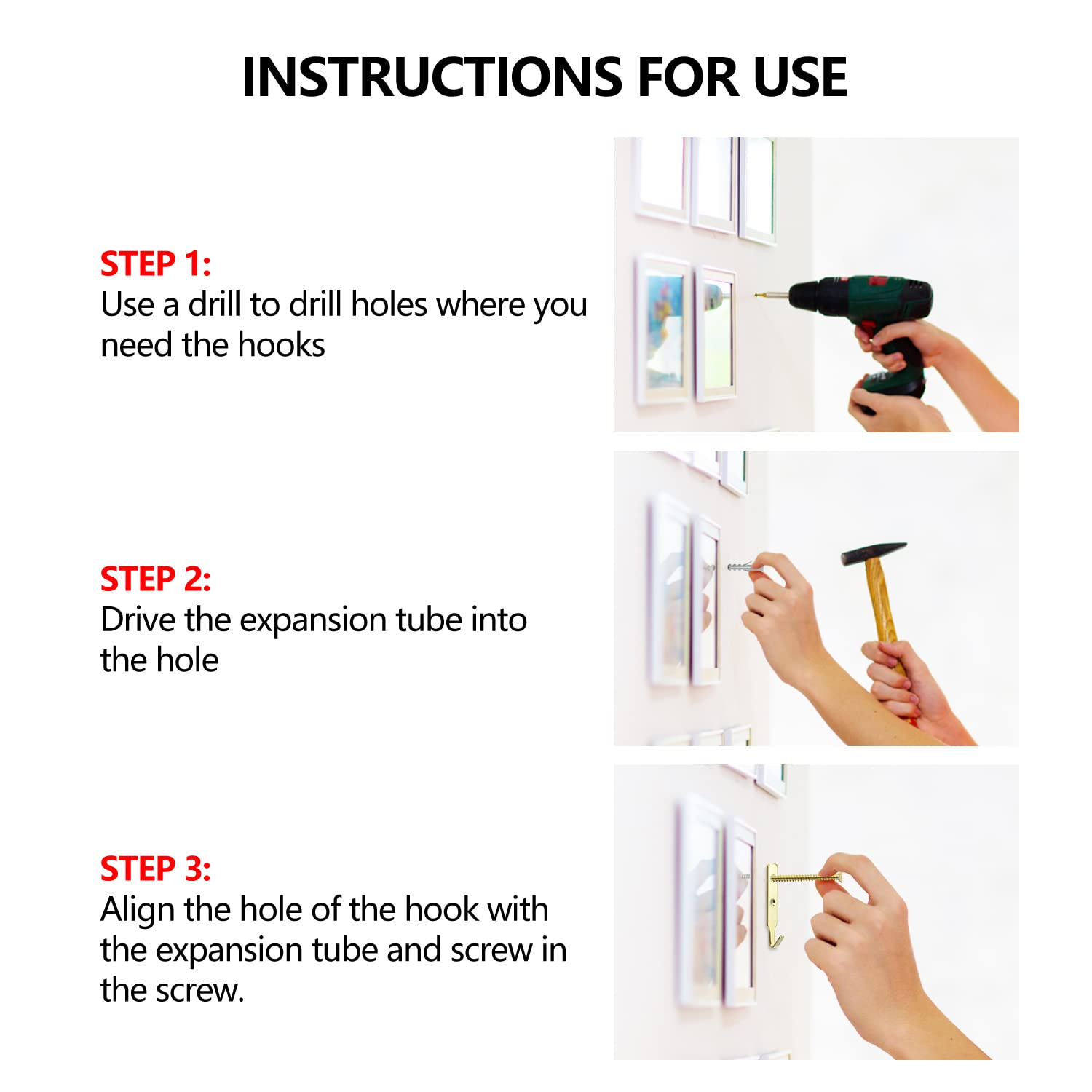 INSTRUCTIONS FOR USE

STEP 1:
Use a drill to drill holes where you need the hooks

STEP 2:
Drive the expansion tube into the hole

STEP 3:
Align the hole of the hook with the expansion tube and screw in the screw.