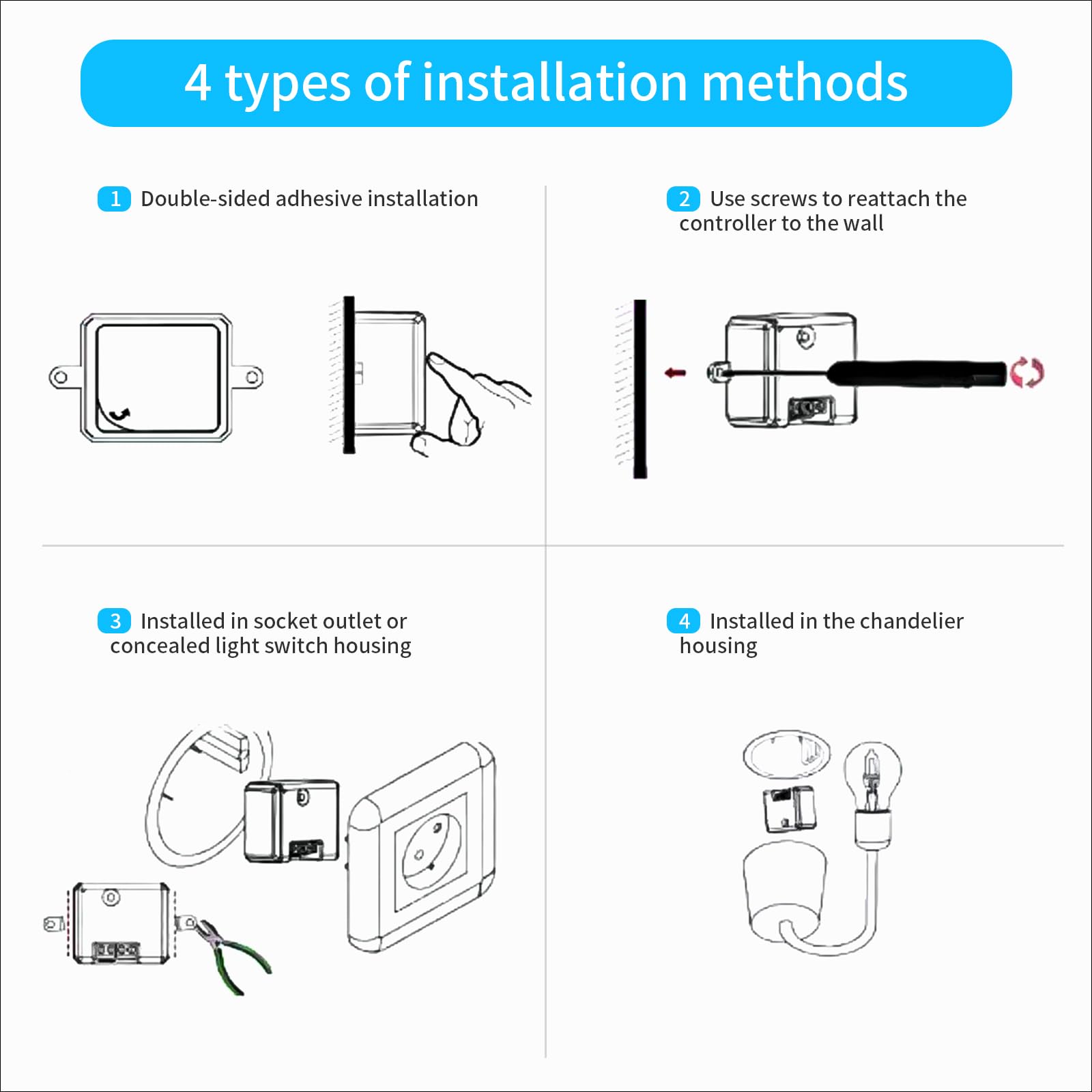 4 types of installation methods

1 Double-sided adhesive installation

2 Use screws to reattach the controller to the wall

3 Installed in socket outlet or concealed light switch housing

4 Installed in the chandelier housing