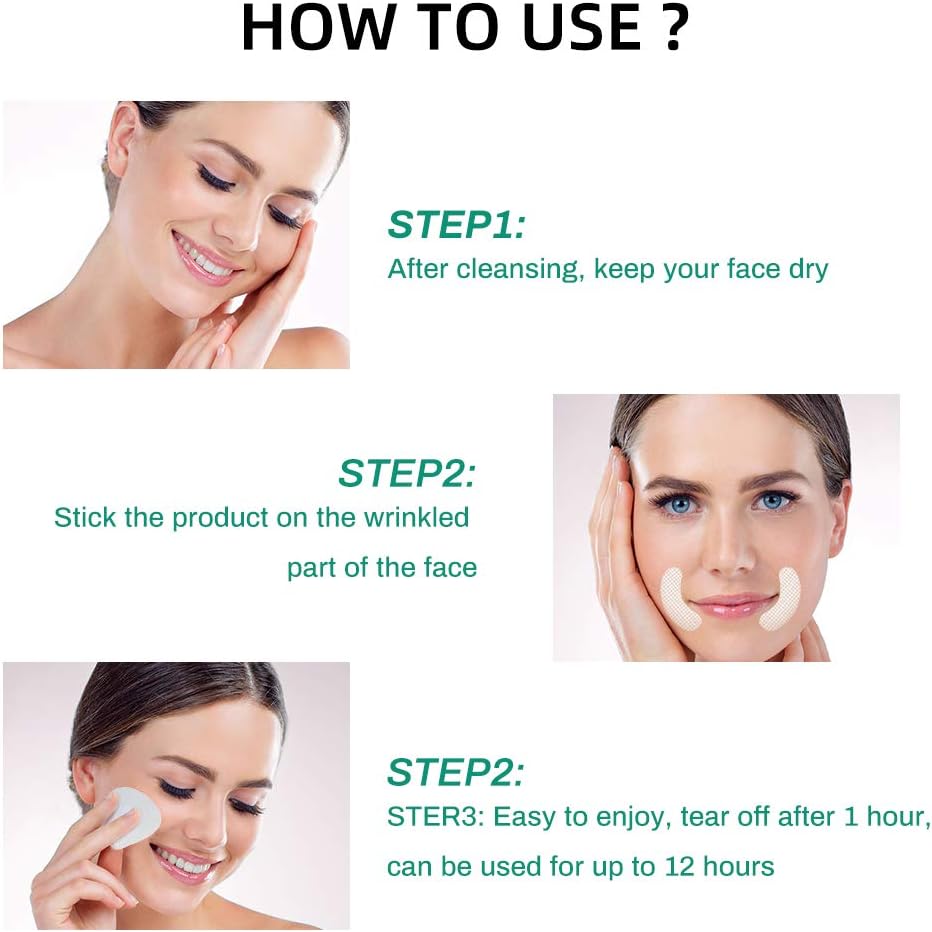 HOW TO USE ?

STEP1:
After cleansing, keep your face dry

STEP2:
Stick the product on the wrinkled part of the face

STEP2:
STER3: Easy to enjoy, tear off after 1 hour, can be used for up to 12 hours