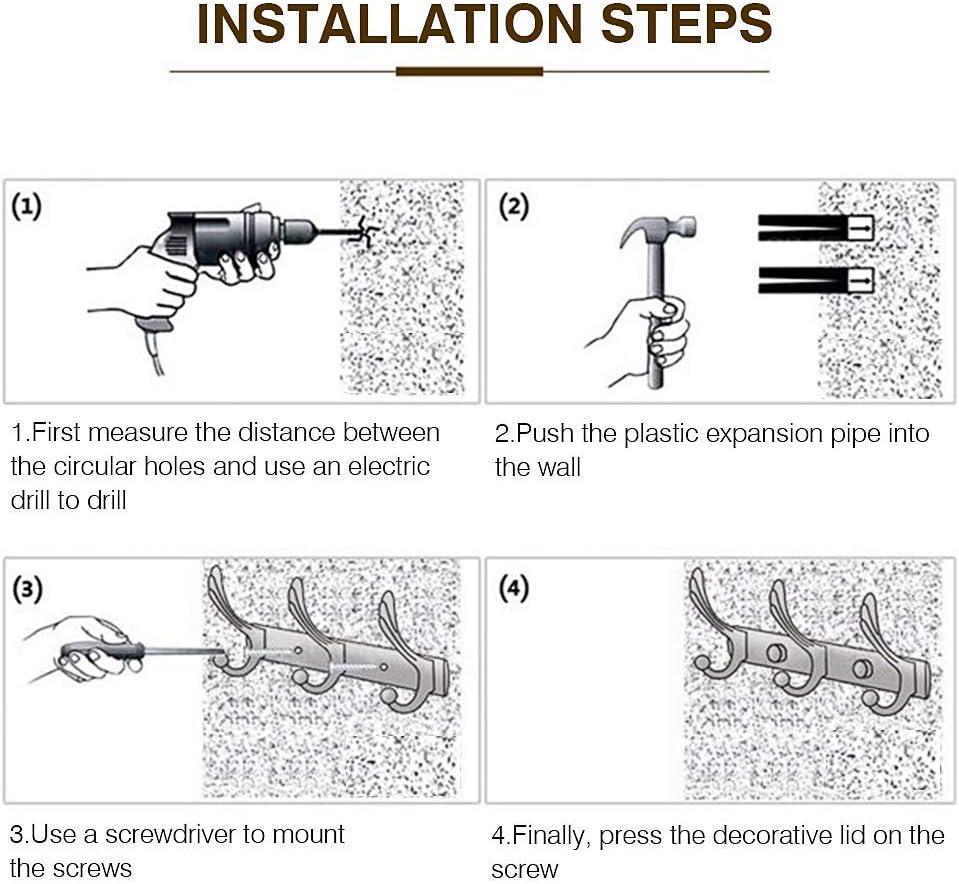 INSTALLATION STEPS

(1)

1.First measure the distance between the circular holes and use an electric drill to drill

(2)

2.Push the plastic expansion pipe into the wall

(3)

3.Use a screwdriver to mount the screws

(4)

4.Finally, press the decorative lid on the screw