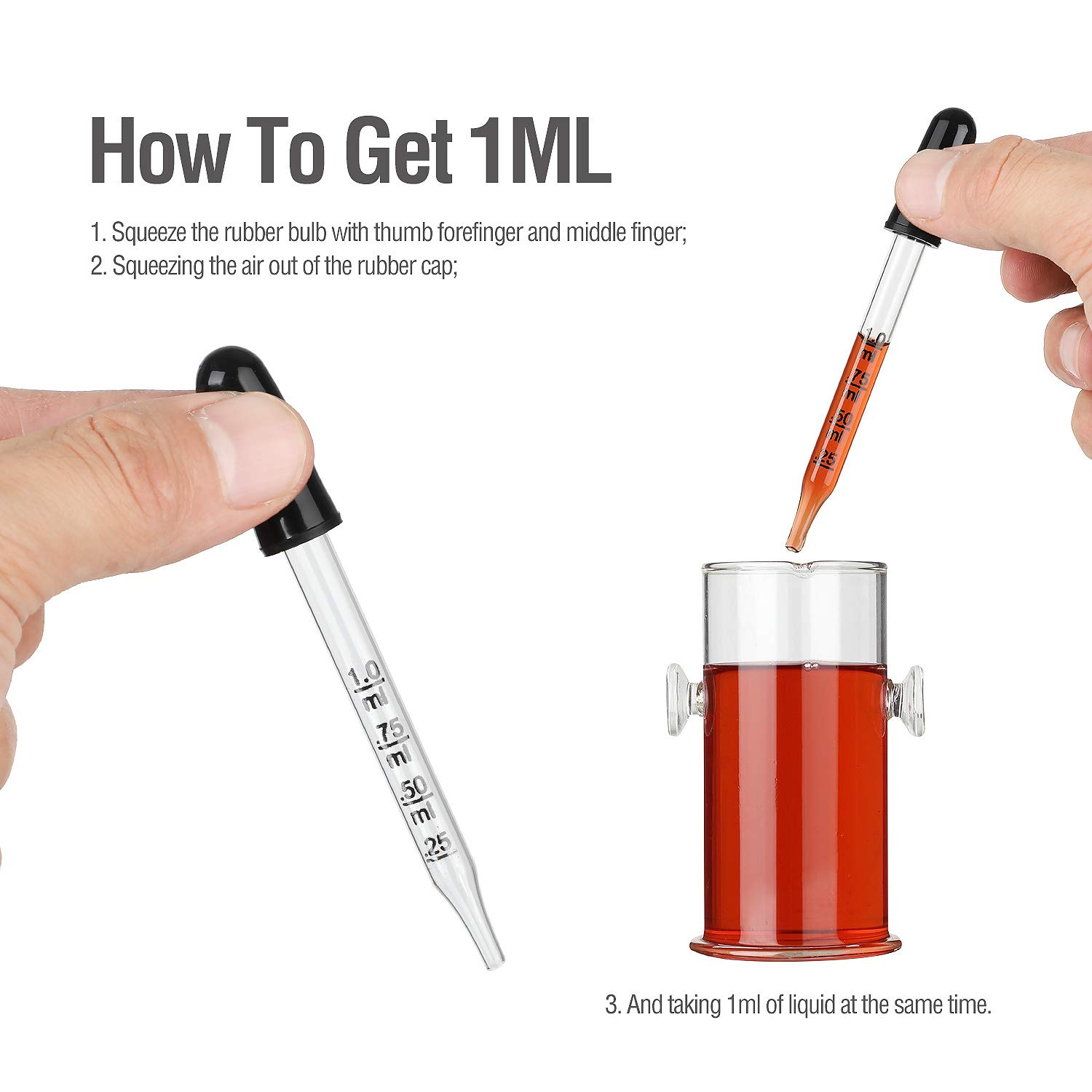 How To Get 1ML

1. Squeeze the rubber bulb with thumb forefinger and middle finger;
2. Squeezing the air out of the rubber cap;

1.0 ml .75 ml .50 ml .25

1.0 ml .75 ml .50 ml .25

3. And taking 1ml of liquid at the same time.