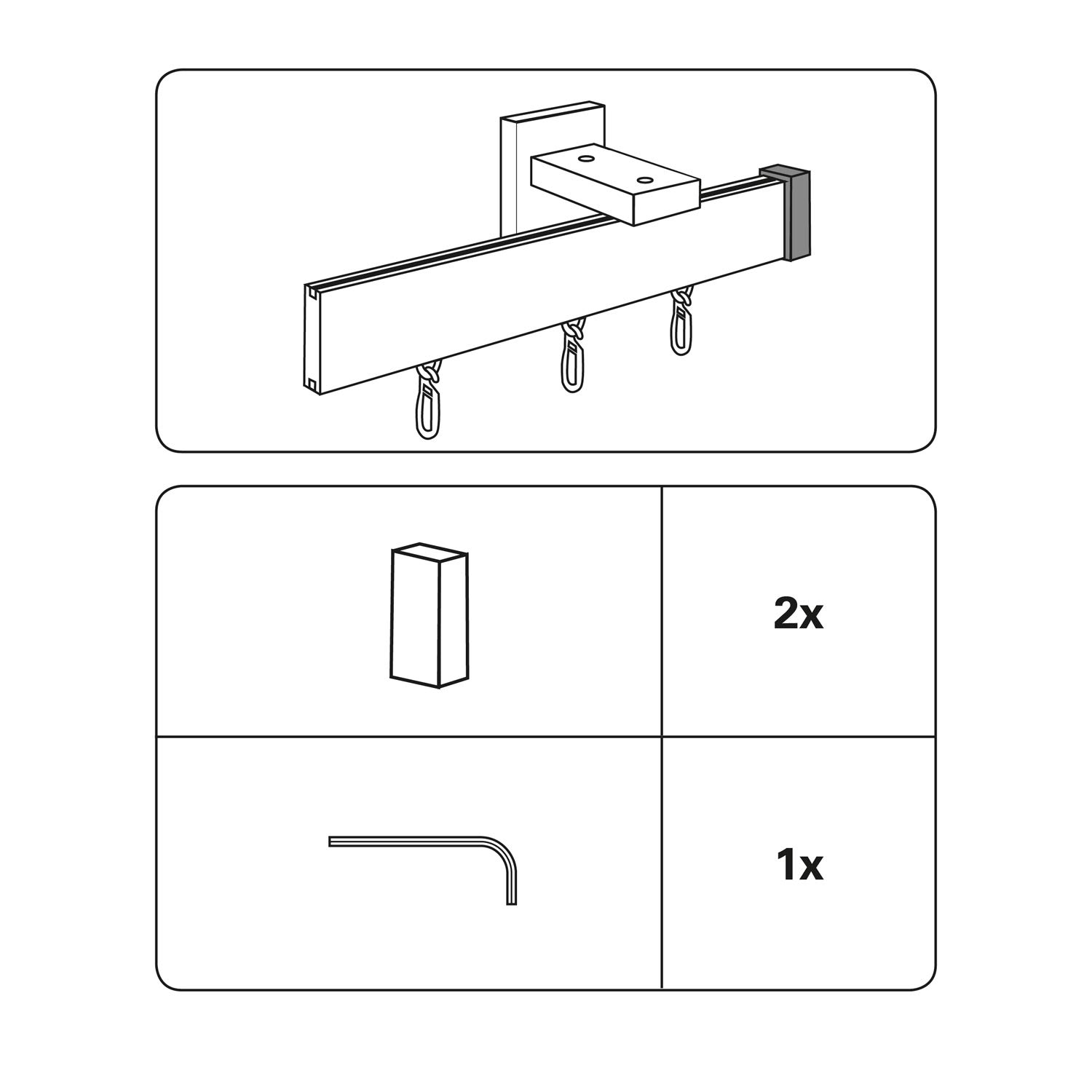 2x

1x