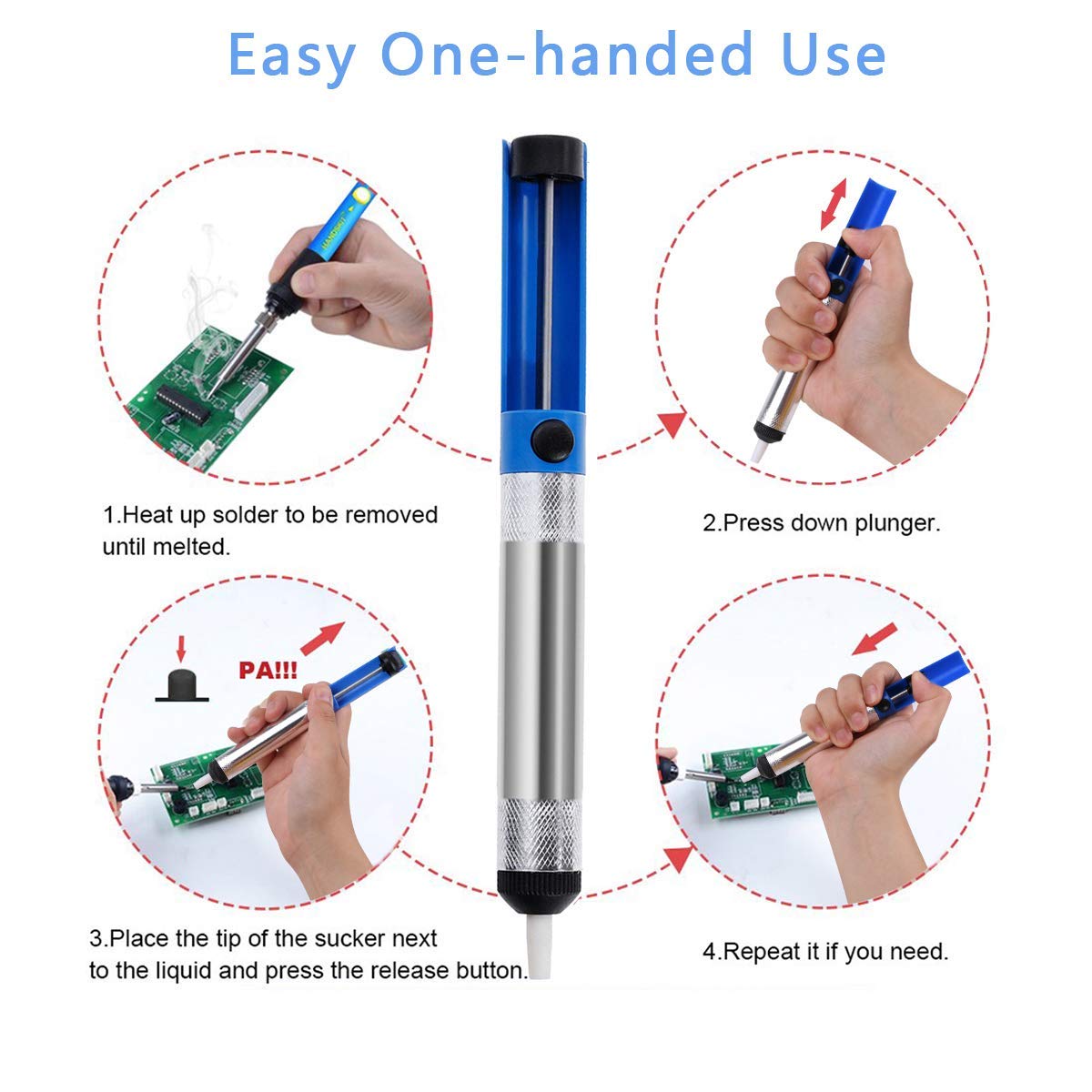 Easy One-handed Use

HANDSKIT

1.Heat up solder to be removed until melted.

2.Press down plunger.

PA!!!

3.Place the tip of the sucker next to the liquid and press the release button.

4.Repeat it if you need.