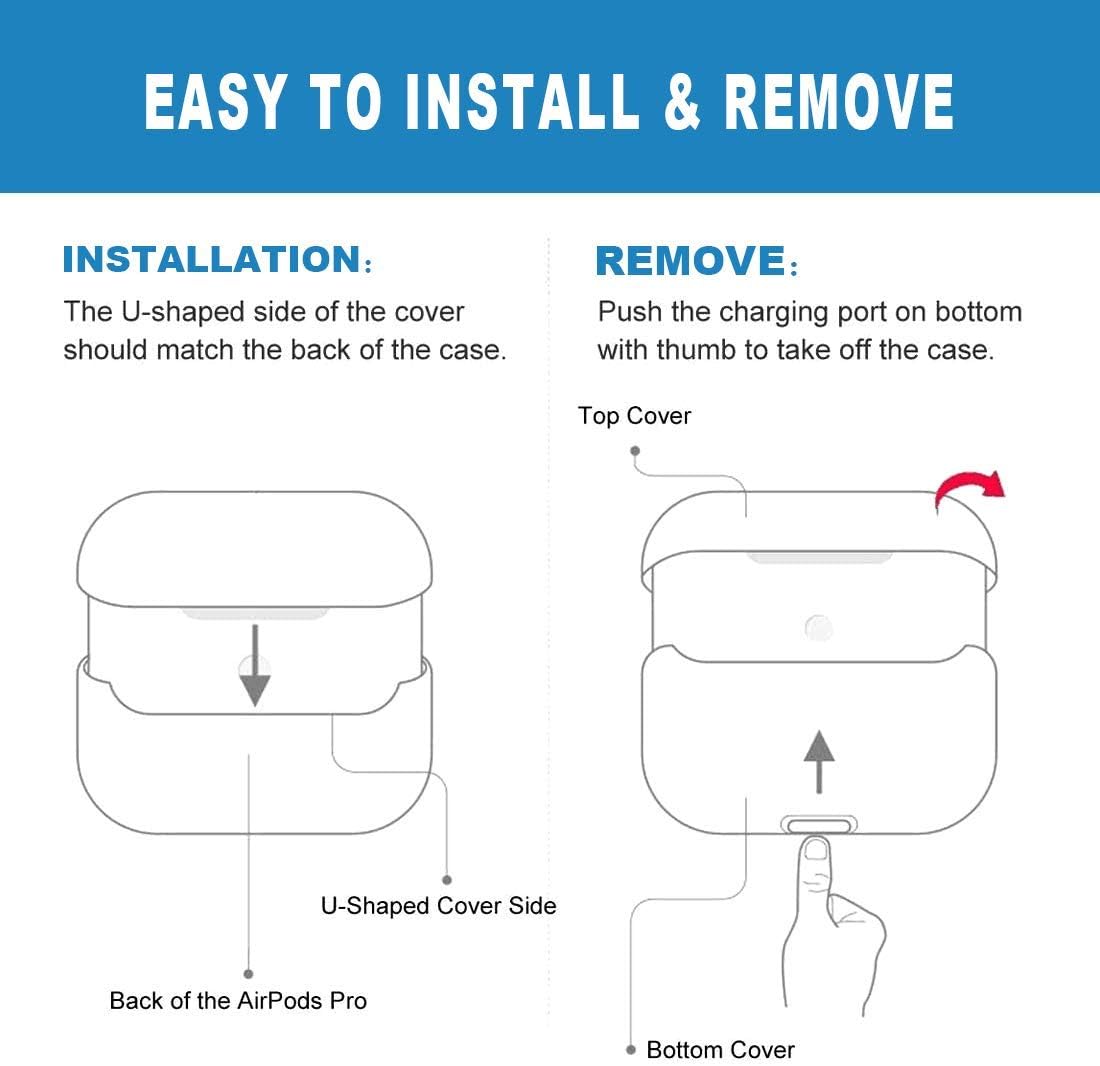 EASY TO INSTALL & REMOVE

INSTALLATION:

The U-shaped side of the cover should match the back of the case.

U-Shaped Cover Side

Back of the AirPods Pro

REMOVE:

Push the charging port on bottom with thumb to take off the case.

Top Cover

Bottom Cover