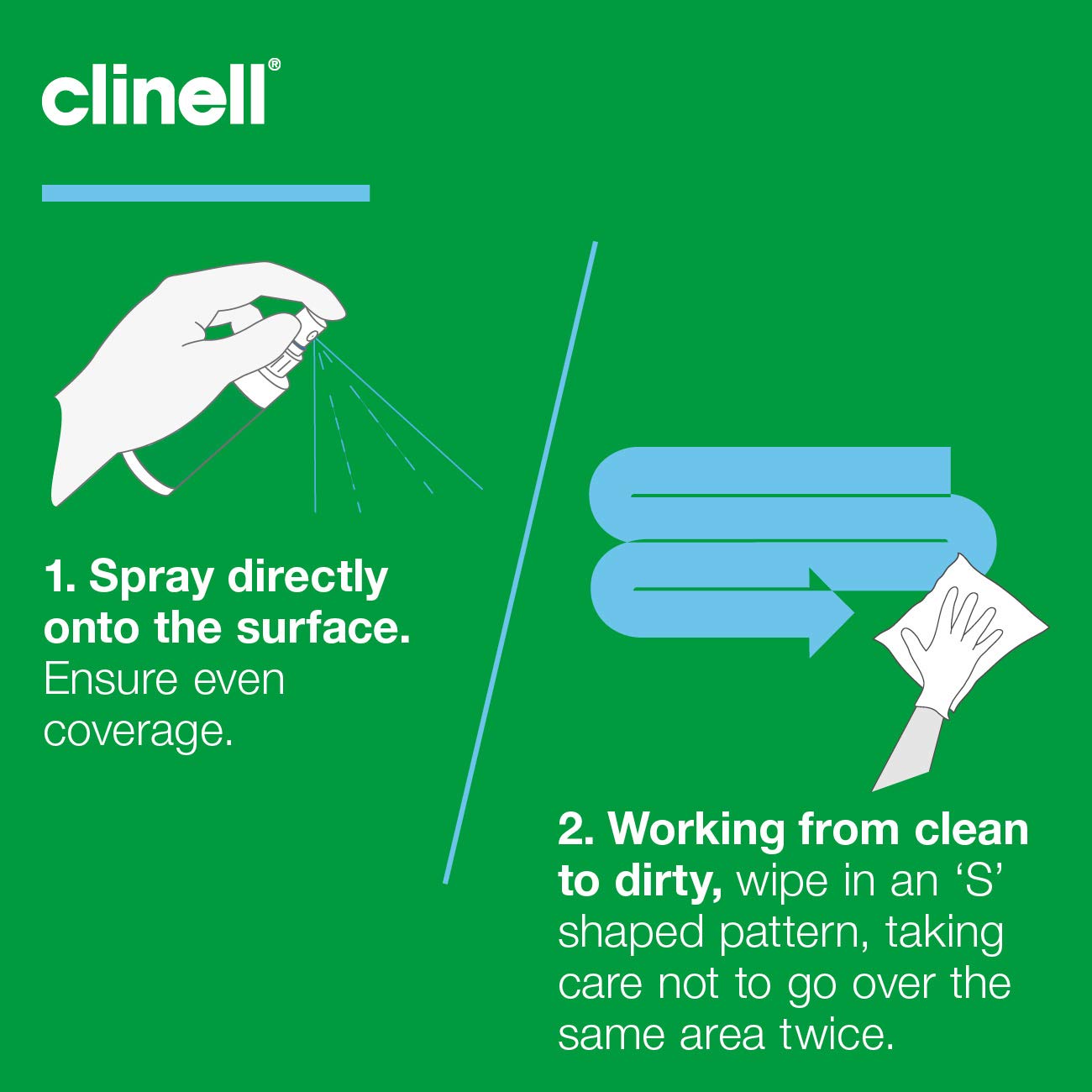 clinell®

1. Spray directly onto the surface. Ensure even coverage.

2. Working from clean to dirty, wipe in an ‘S’ shaped pattern, taking care not to go over the same area twice.