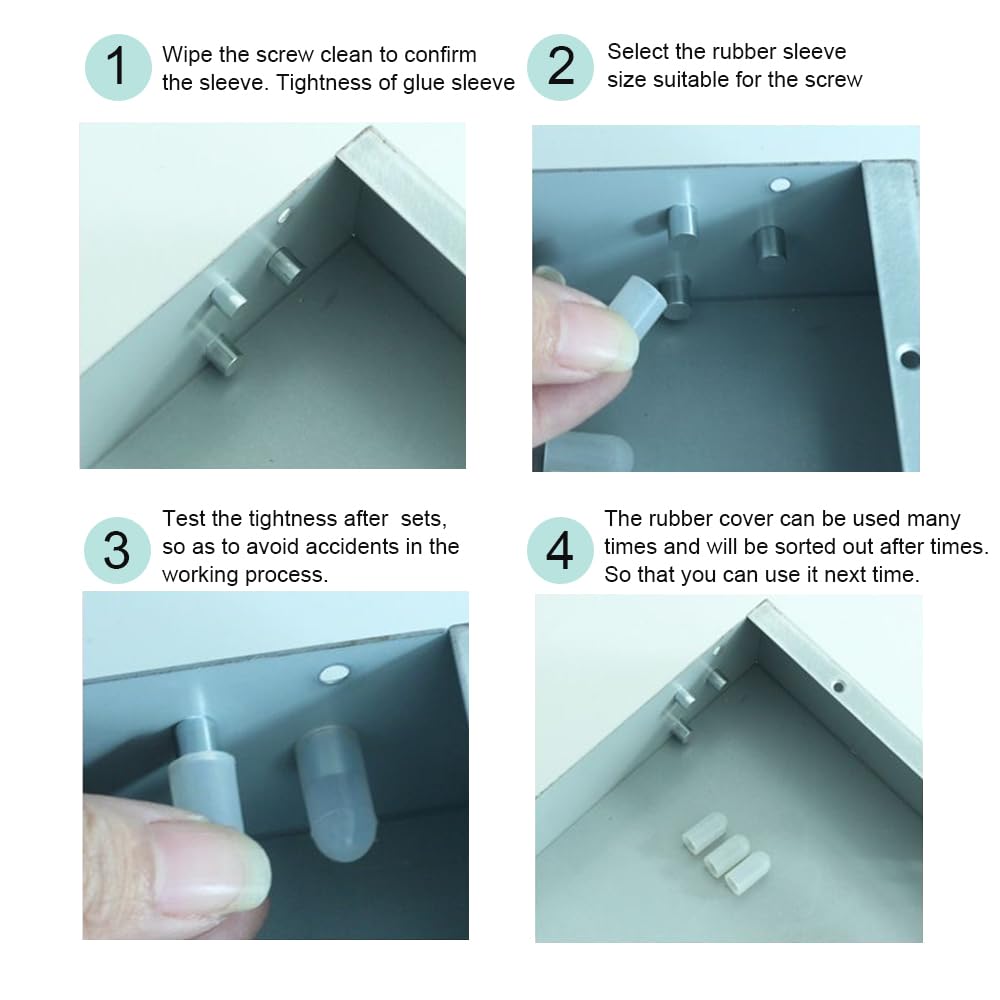 1 Wipe the screw clean to confirm the sleeve. Tightness of glue sleeve

2 Select the rubber sleeve size suitable for the screw

3 Test the tightness after sets, so as to avoid accidents in the working process.

4 The rubber cover can be used many times and will be sorted out after times. So that you can use it next time.