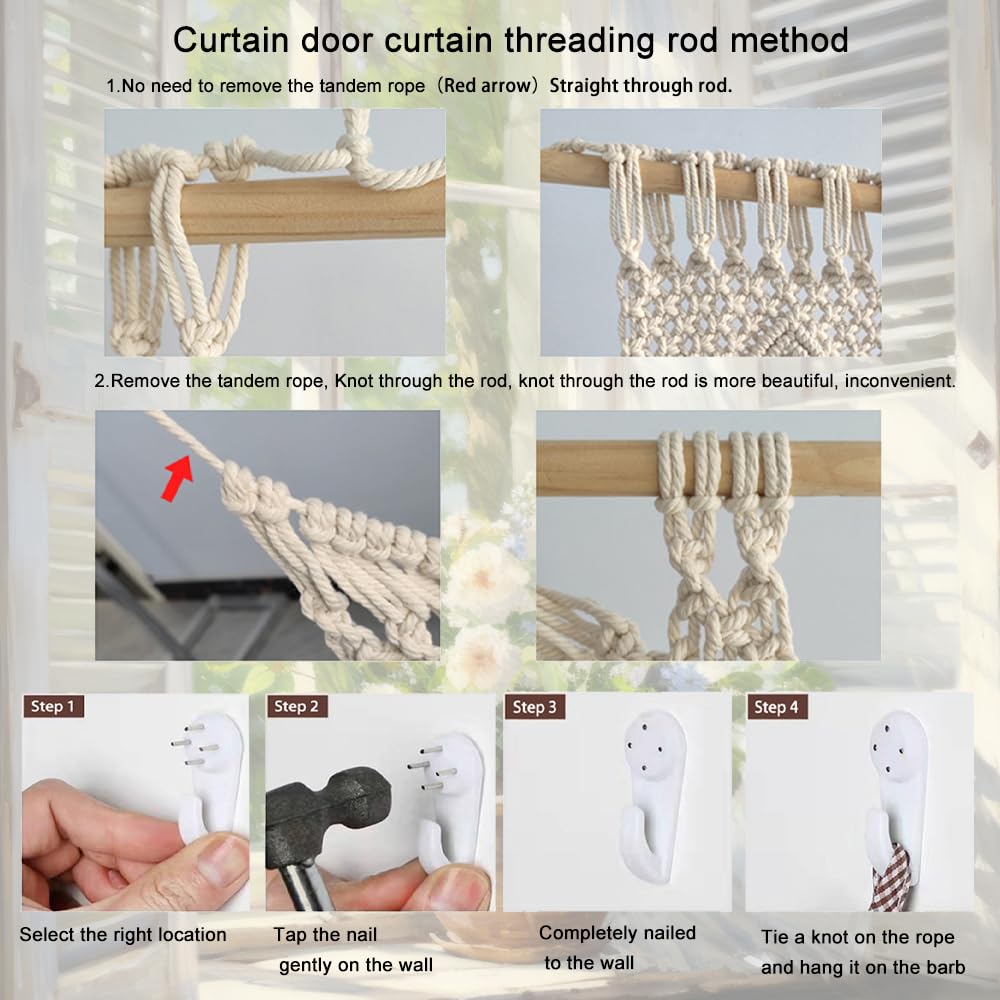 Curtain door curtain threading rod method

1.No need to remove the tandem rope（Red arrow）Straight through rod.

2.Remove the tandem rope, Knot through the rod, knot through the rod is more beautiful, inconvenient.

Step 1

Select the right location

Step 2

Tap the nail gently on the wall

Step 3

Completely nailed to the wall

Step 4

Tie a knot on the rope and hang it on the barb