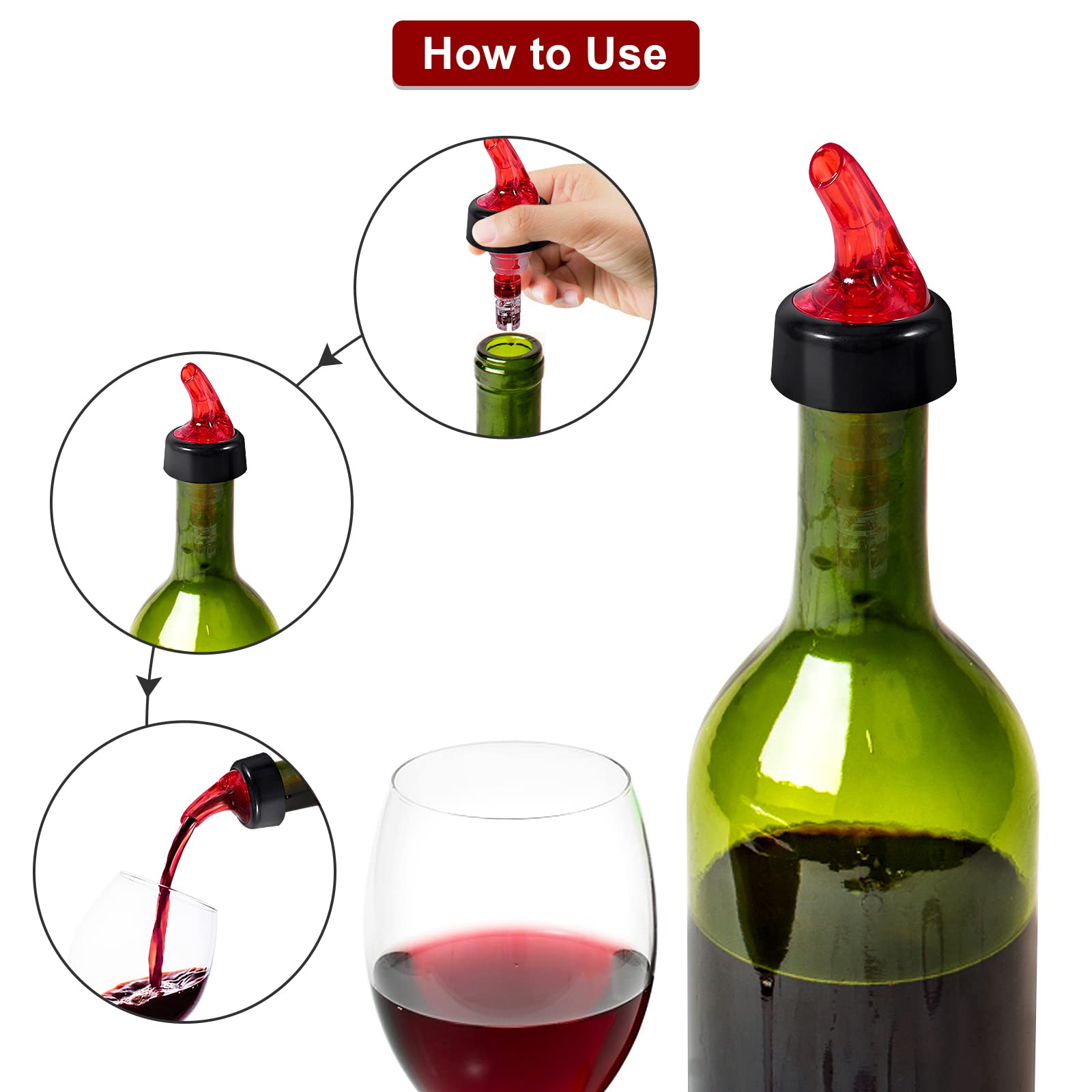 How to Use