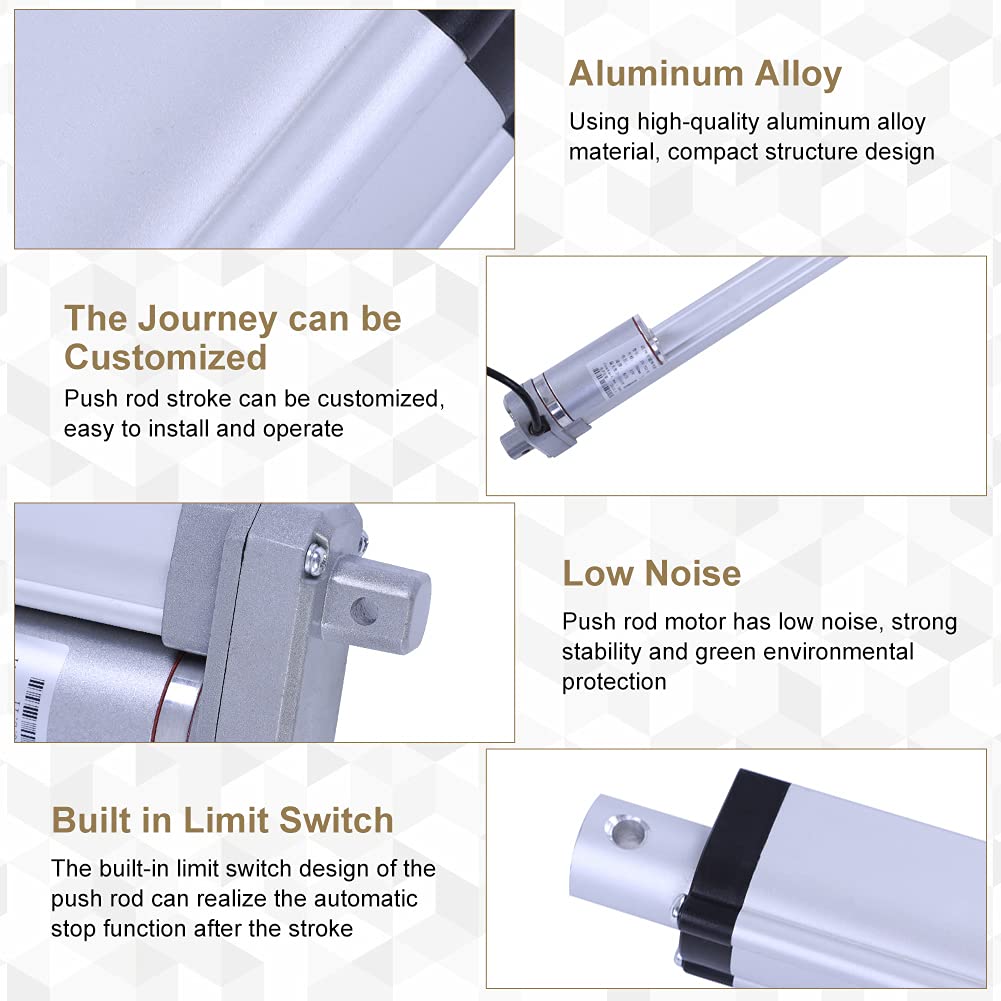 Aluminum Alloy

Using high-quality aluminum alloy material, compact structure design

The Journey can be Customized

Push rod stroke can be customized, easy to install and operate

Low Noise

Push rod motor has low noise, strong stability and green environmental protection

Built in Limit Switch

The built-in limit switch design of the push rod can realize the automatic stop function after the stroke