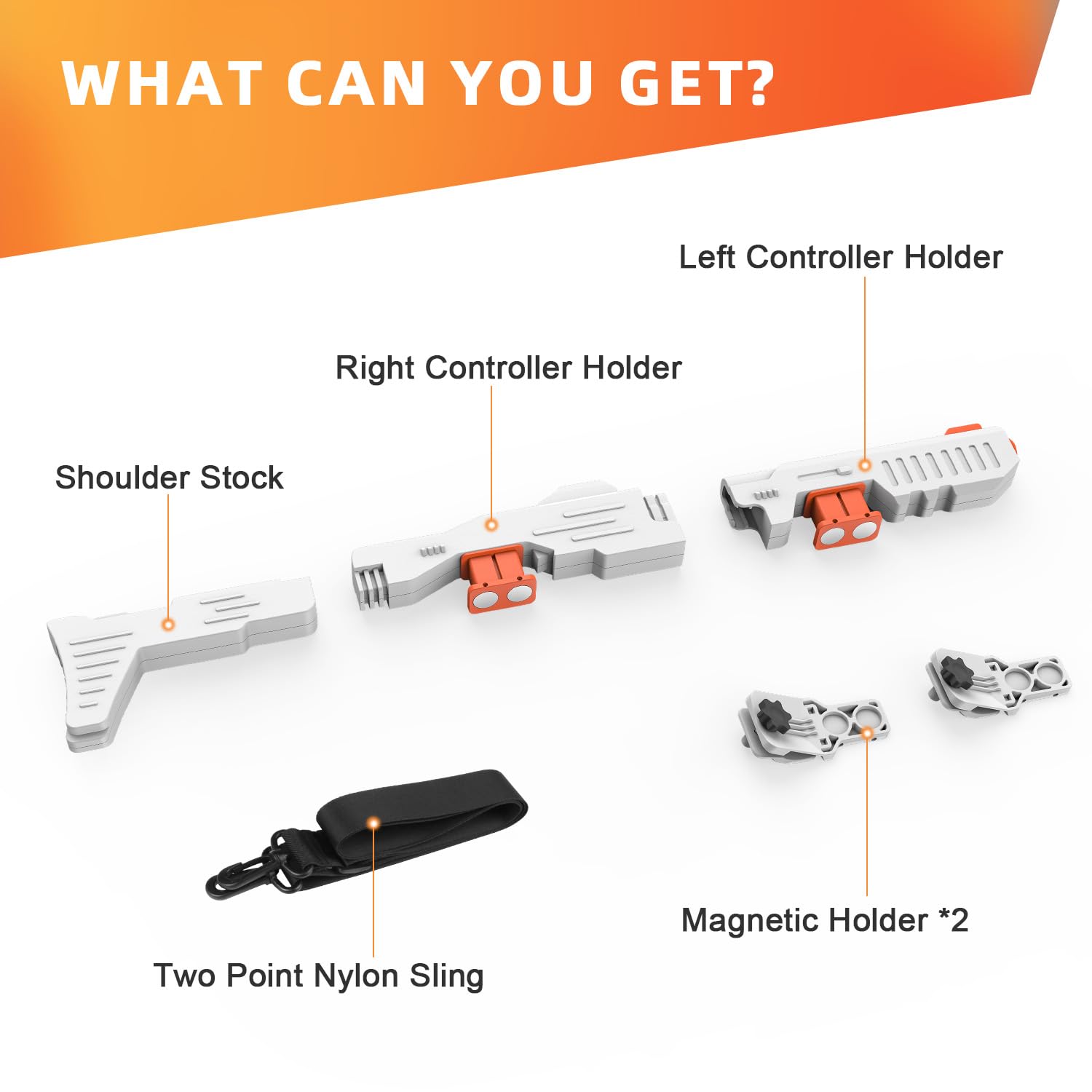 WHAT CAN YOU GET?

Left Controller Holder

Right Controller Holder

Shoulder Stock

Magnetic Holder *2

Two Point Nylon Sling