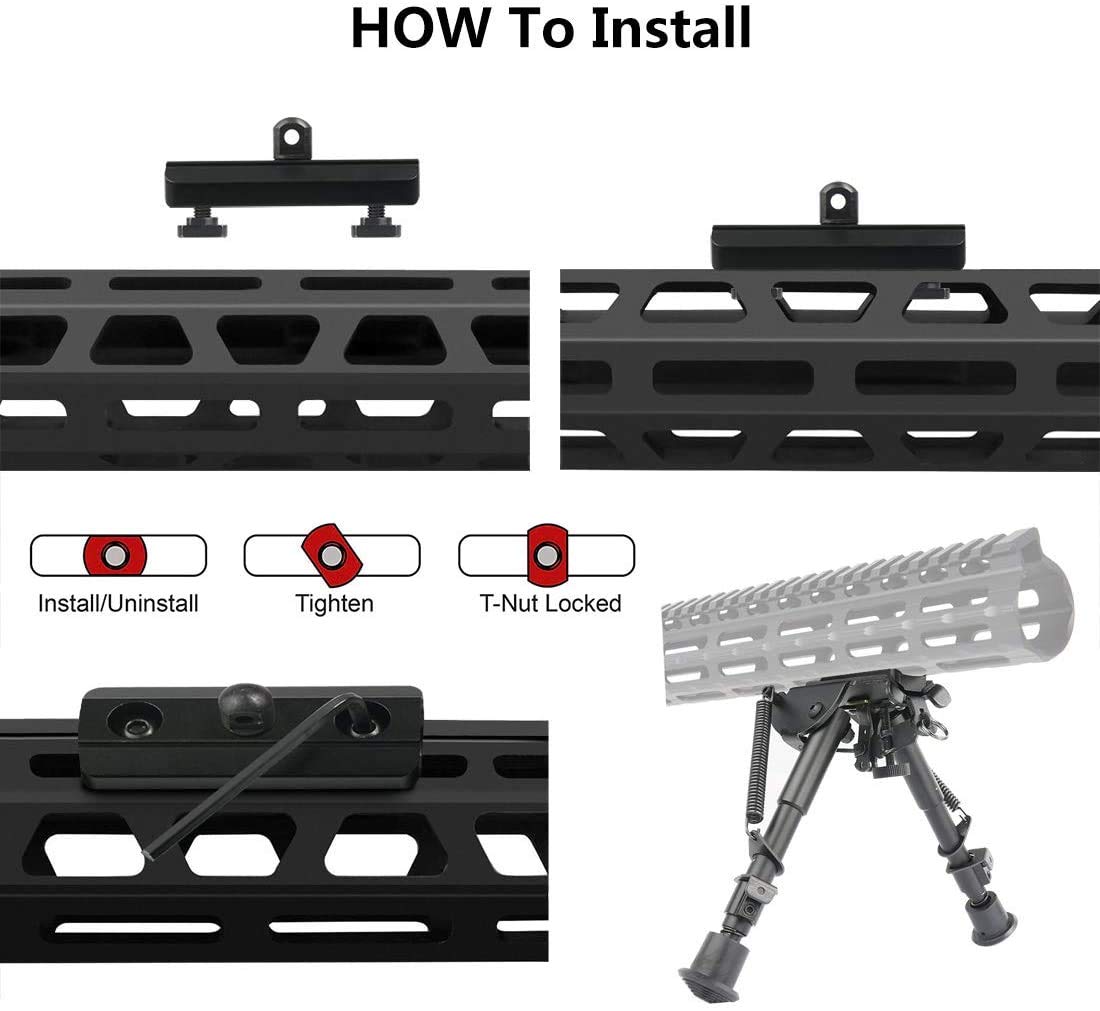 HOW To Install

Install/Uninstall

Tighten

T-Nut Locked