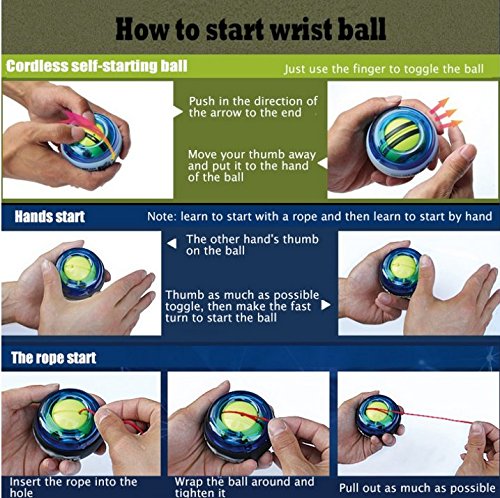 How to start wrist ball

Cordless self-starting ball

Just use the finger to toggle the ball

Push in the direction of the arrow to the end

Move your thumb away and put it to the hand of the ball

Hands start

Note: learn to start with a rope and then learn to start by hand

The other hand's thumb on the ball

Thumb as much as possible toggle, then make the fast turn to start the ball

The rope start

Insert the rope into the hole

Wrap the ball around and tighten it

Pull out as much as possible