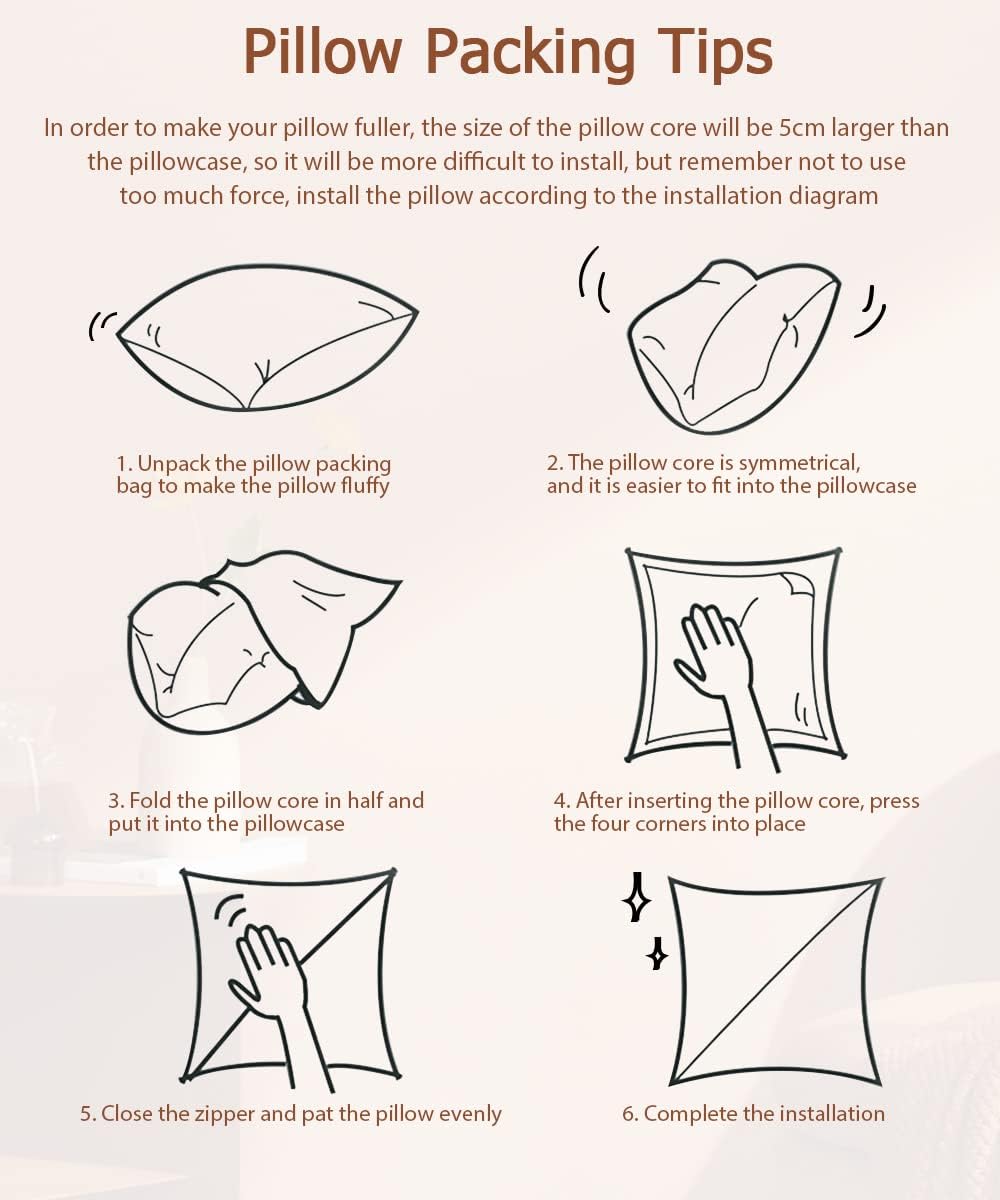 Pillow Packing Tips

In order to make your pillow fuller, the size of the pillow core will be 5cm larger than the pillowcase, so it will be more difficult to install, but remember not to use too much force, install the pillow according to the installation diagram

1. Unpack the pillow packing bag to make the pillow fluffy

2. The pillow core is symmetrical, and it is easier to fit into the pillowcase

3. Fold the pillow core in half and put it into the pillowcase

4. After inserting the pillow core, press the four corners into place

5. Close the zipper and pat the pillow evenly

6. Complete the installation