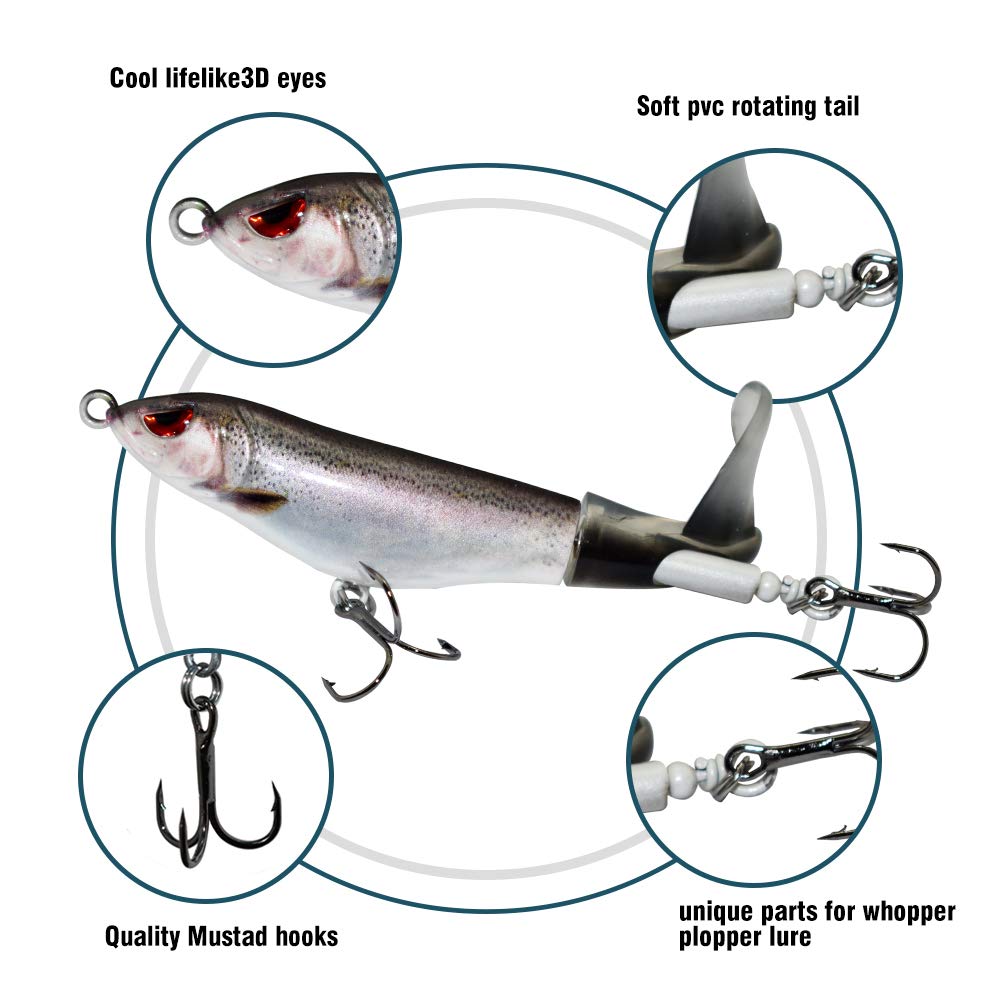 Cool lifelike3D eyes

Soft pvc rotating tail

Quality Mustad hooks

unique parts for whopper plopper lure