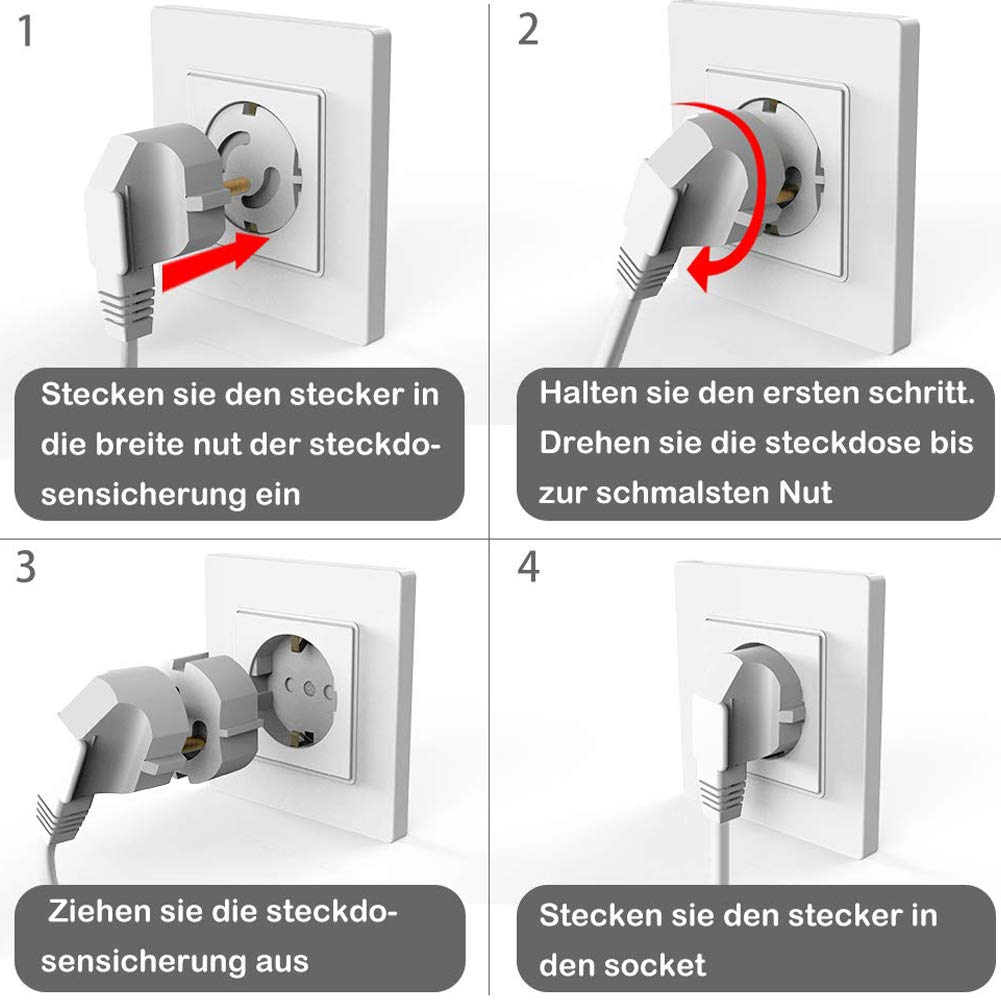 1

Stecken sie den stecker in die breite nut der steckdosensicherung ein

2

Halten sie den ersten schritt. Drehen sie die steckdose bis zur schmalsten Nut

3

Ziehen sie die steckdosensicherung aus

4

Stecken sie den stecker in den socket