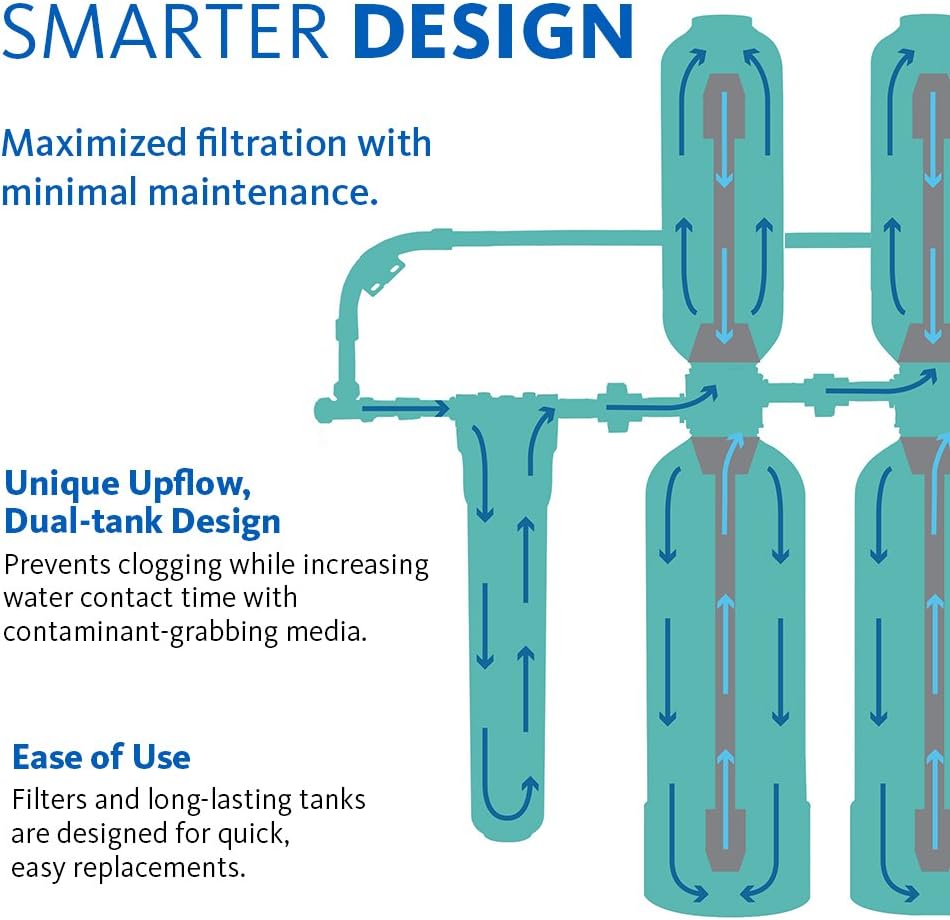 SMARTER DESIGN

Maximized filtration with minimal maintenance.

Unique Upflow, Dual-tank Design
Prevents clogging while increasing water contact time with contaminant-grabbing media.

Ease of Use
Filters and long-lasting tanks are designed for quick, easy replacements.