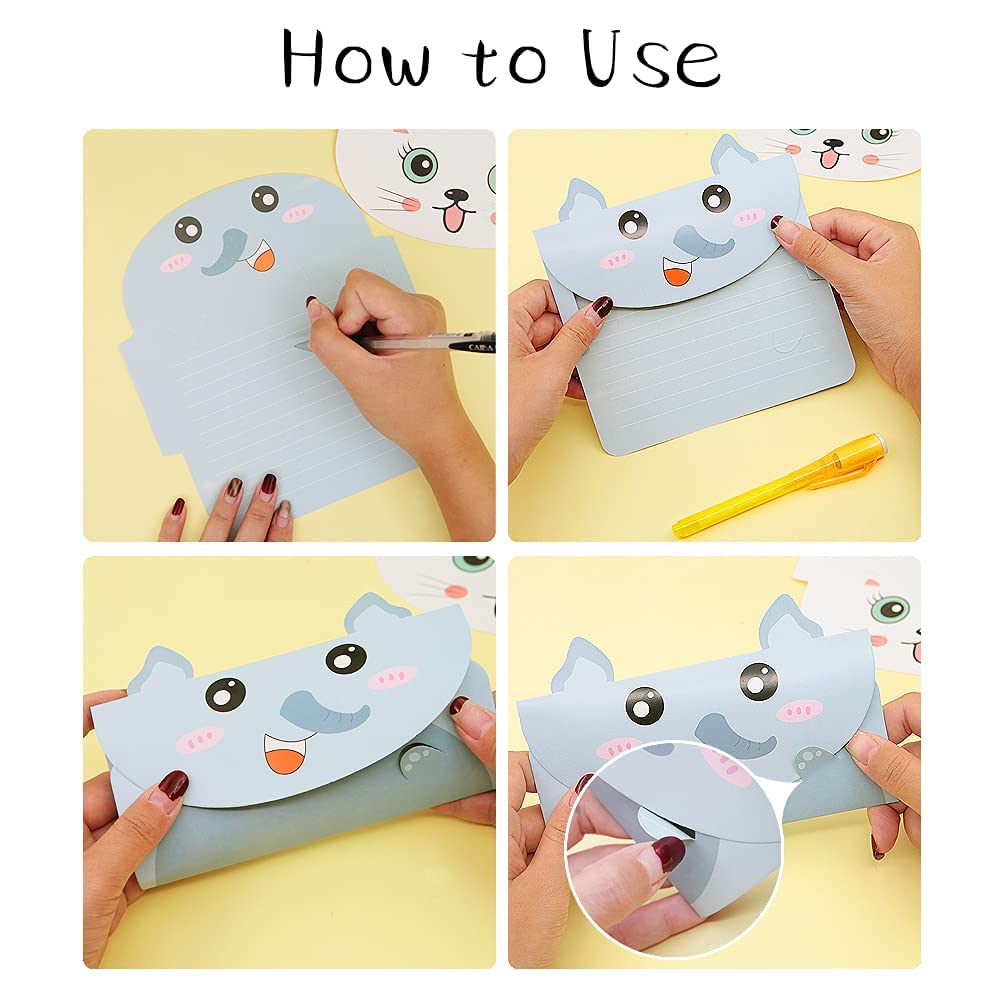 How to Use

CAIBA