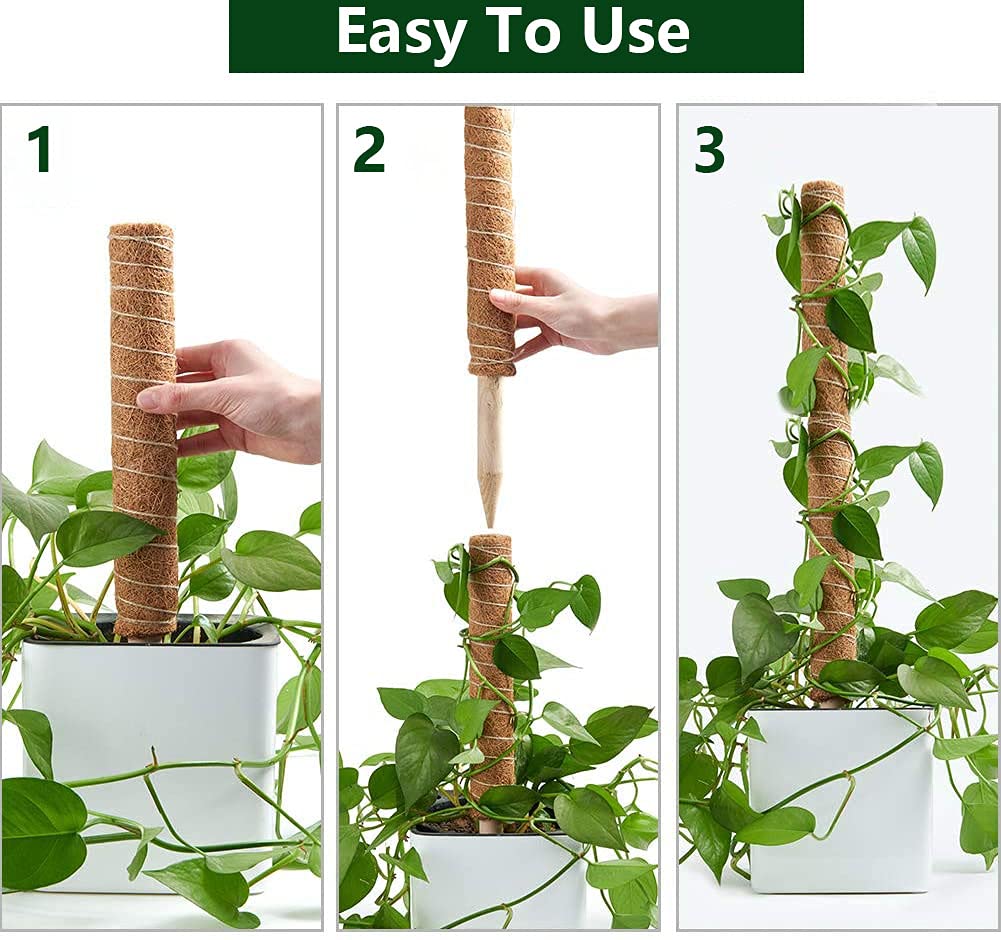 Easy To Use

1

2

3