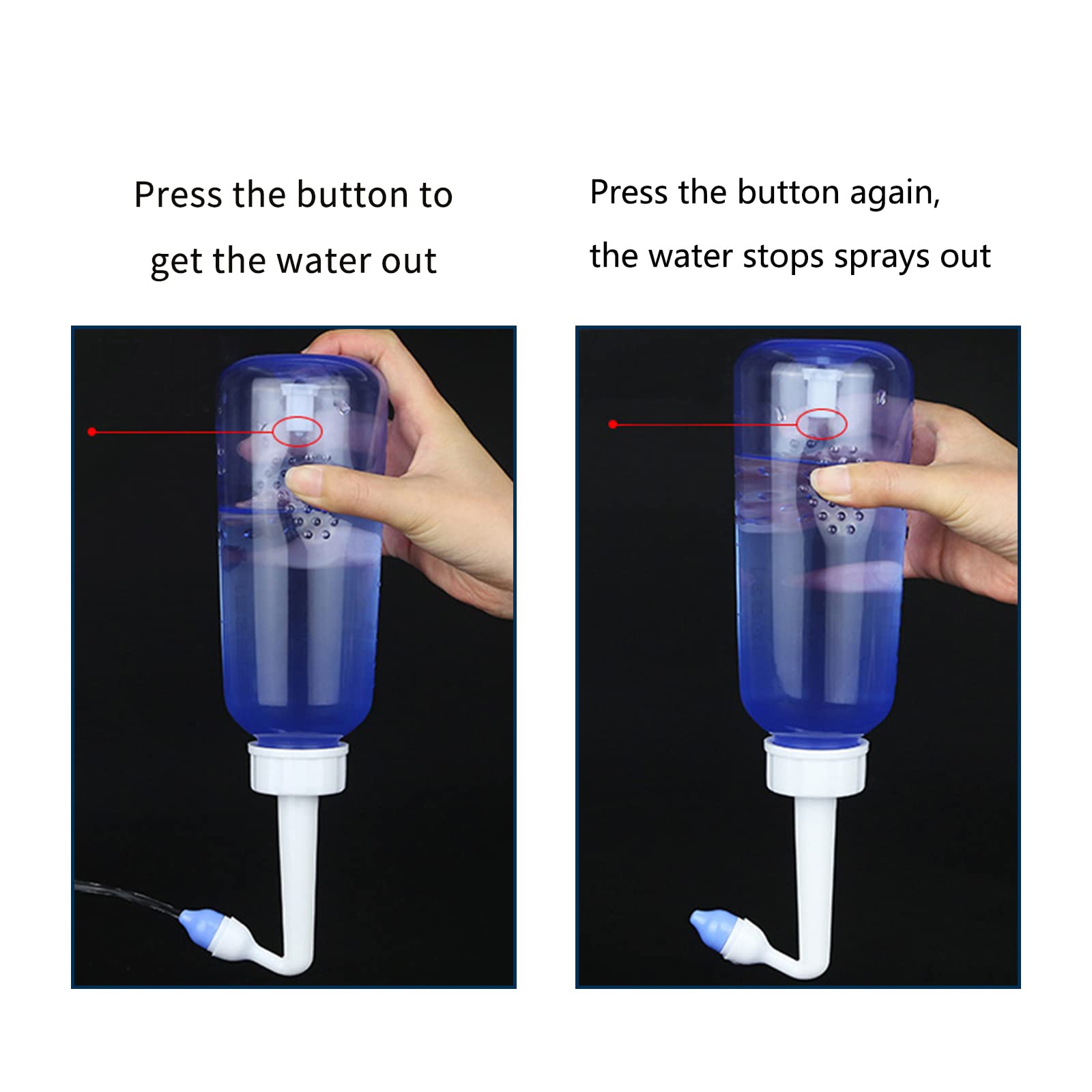 Press the button to get the water out

Press the button again, the water stops sprays out