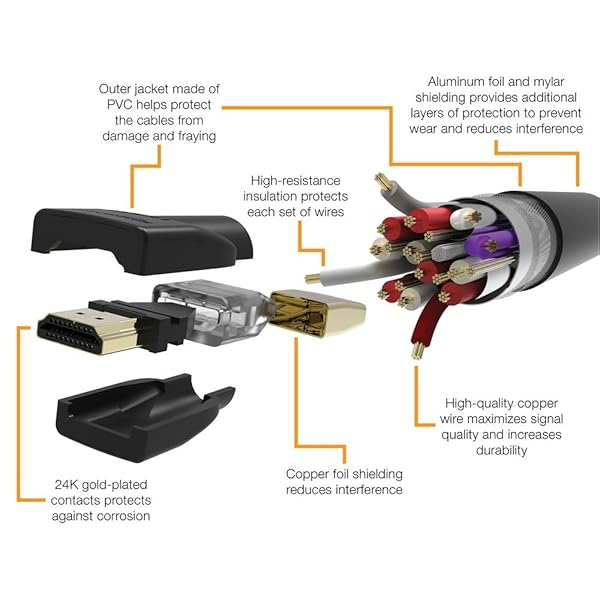 Outer jacket made of PVC helps protect the cables from damage and fraying

Aluminum foil and mylar shielding provides additional layers of protection to prevent wear and reduces interference

High-resistance insulation protects each set of wires

High-quality copper wire maximizes signal quality and increases durability

Copper foil shielding reduces interference

24K gold-plated contacts protects against corrosion