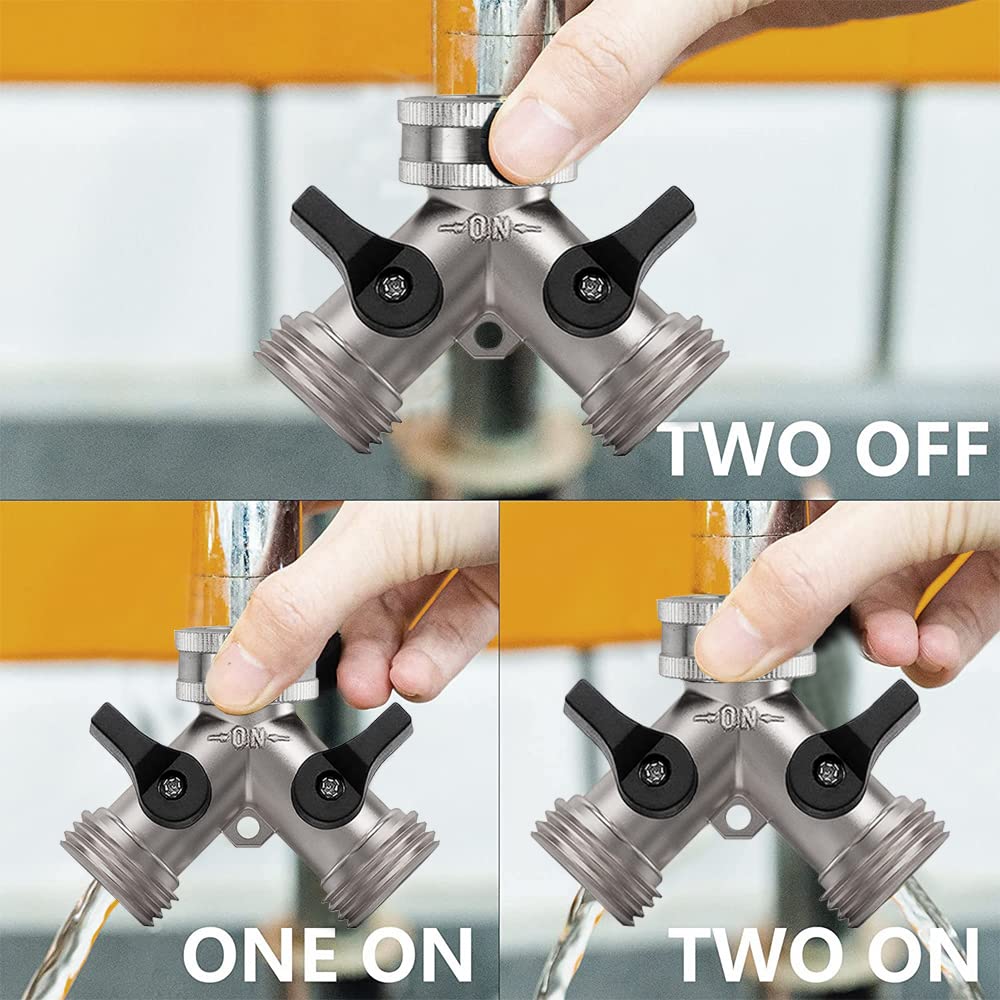 ON
TWO OFF

ON
ONE ON

ON
TWO ON