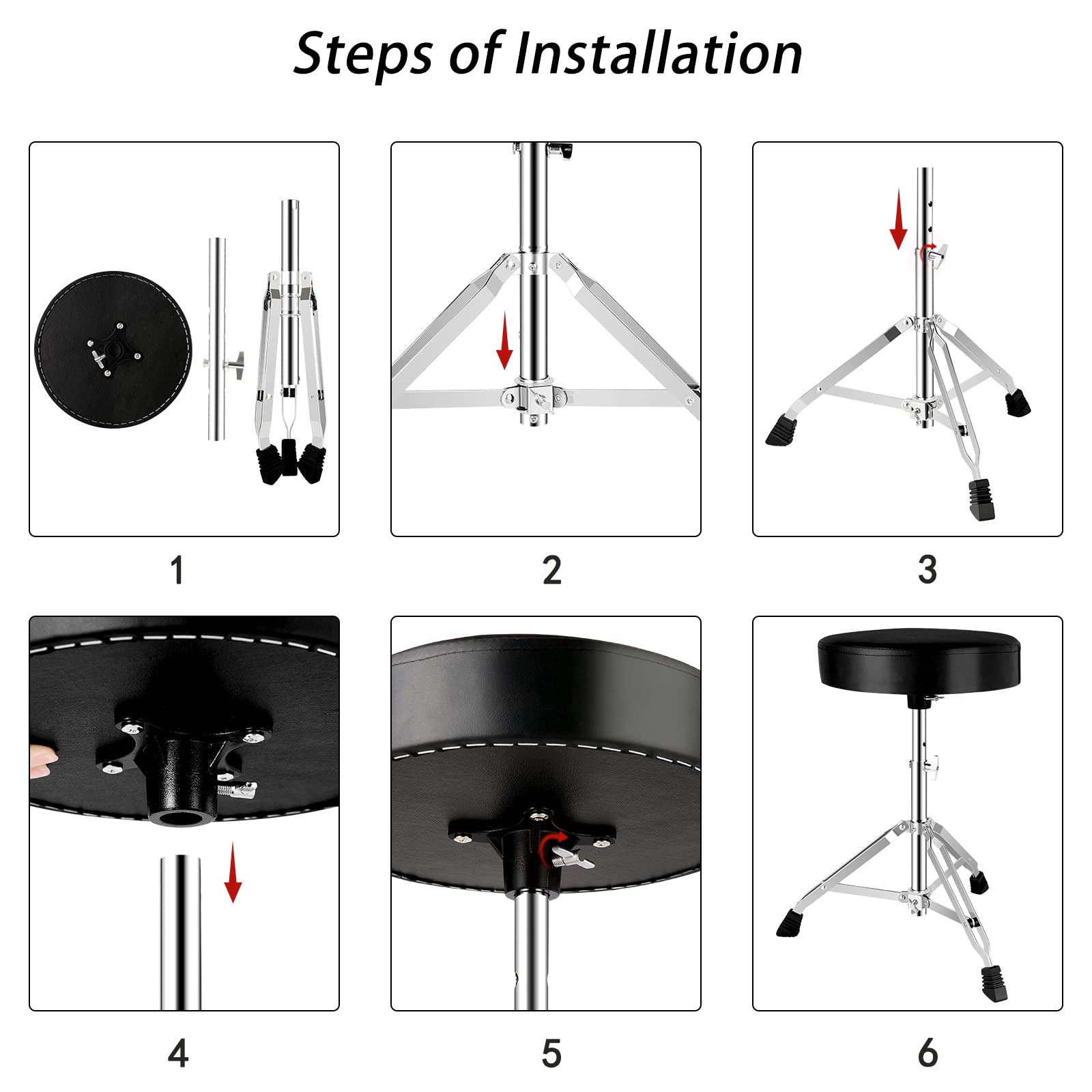 Steps of Installation

1

2

3

4

5

6