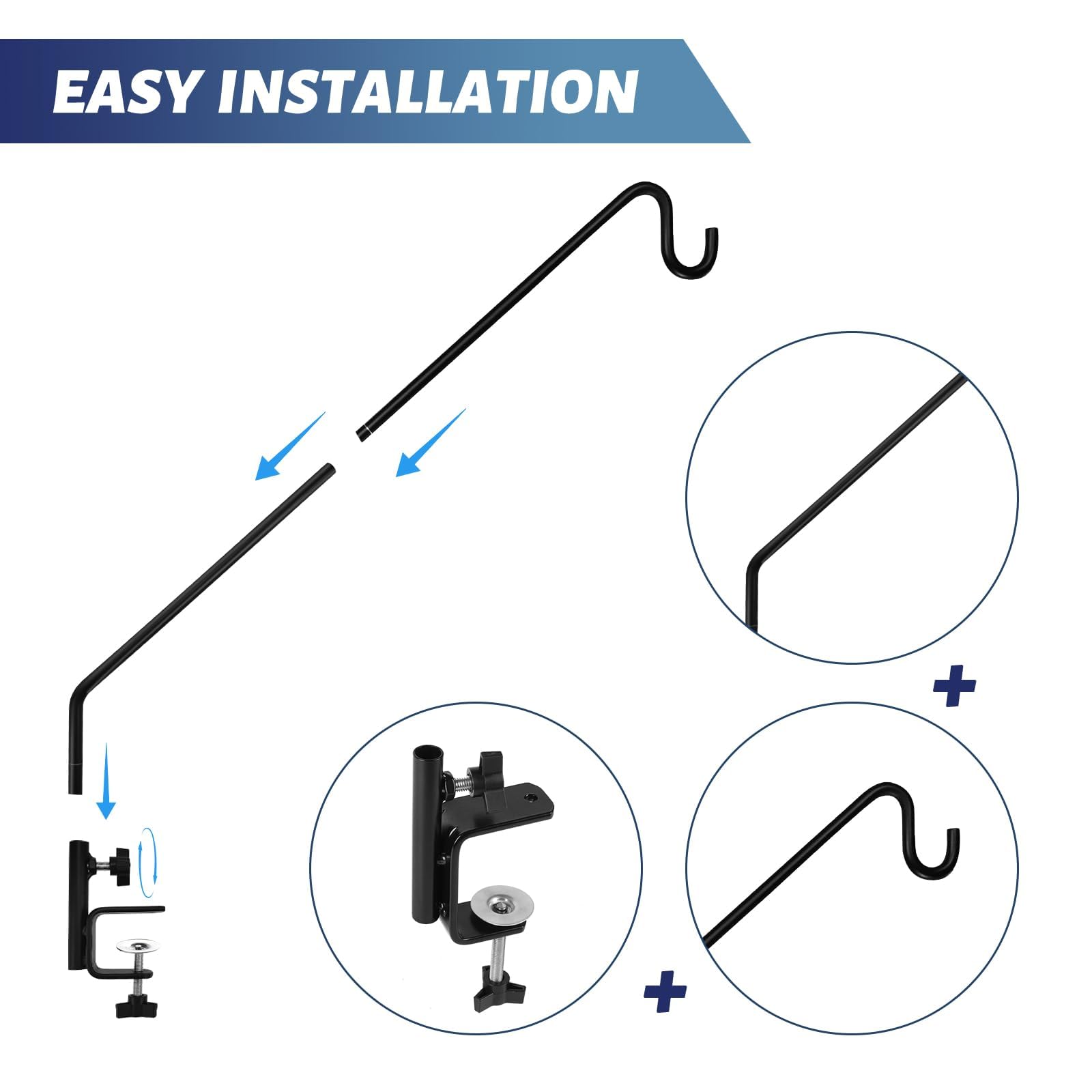 EASY INSTALLATION

+

+