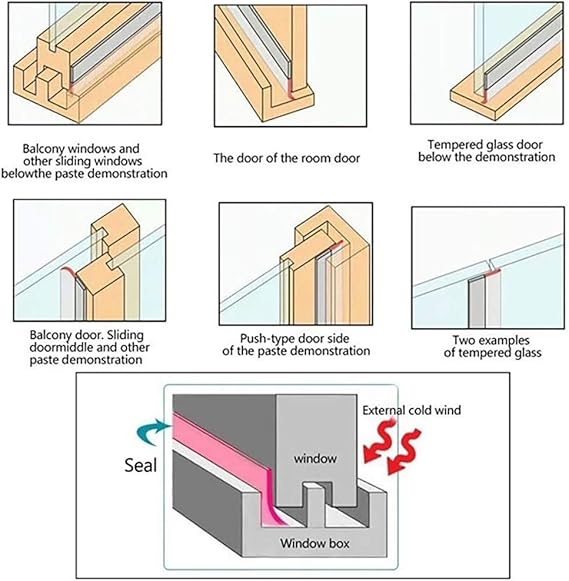 Balcony windows and other sliding windows belowthe paste demonstration

The door of the room door

Tempered glass door below the demonstration

Balcony door. Sliding doormiddle and other paste demonstration

Push-type door side of the paste demonstration

Two examples of tempered glass

External cold wind

Seal

window

Window box