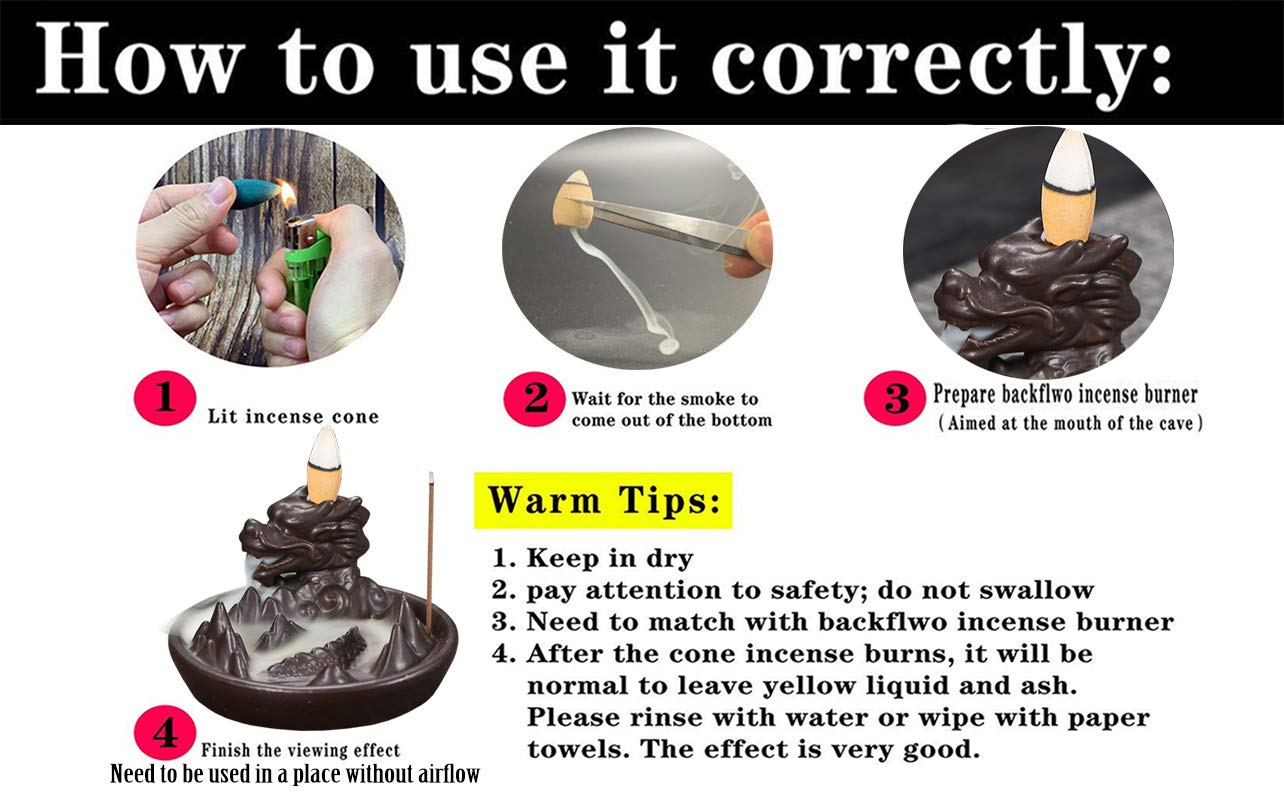 How to use it correctly:

1 Lit incense cone

2 Wait for the smoke to come out of the bottom

3 Prepare backflwo incense burner (Aimed at the mouth of the cave)

4 Finish the viewing effect
Need to be used in a place without airflow

Warm Tips:

1. Keep in dry
2. pay attention to safety; do not swallow
3. Need to match with backflwo incense burner
4. After the cone incense burns, it will be normal to leave yellow liquid and ash. Please rinse with water or wipe with paper towels. The effect is very good.