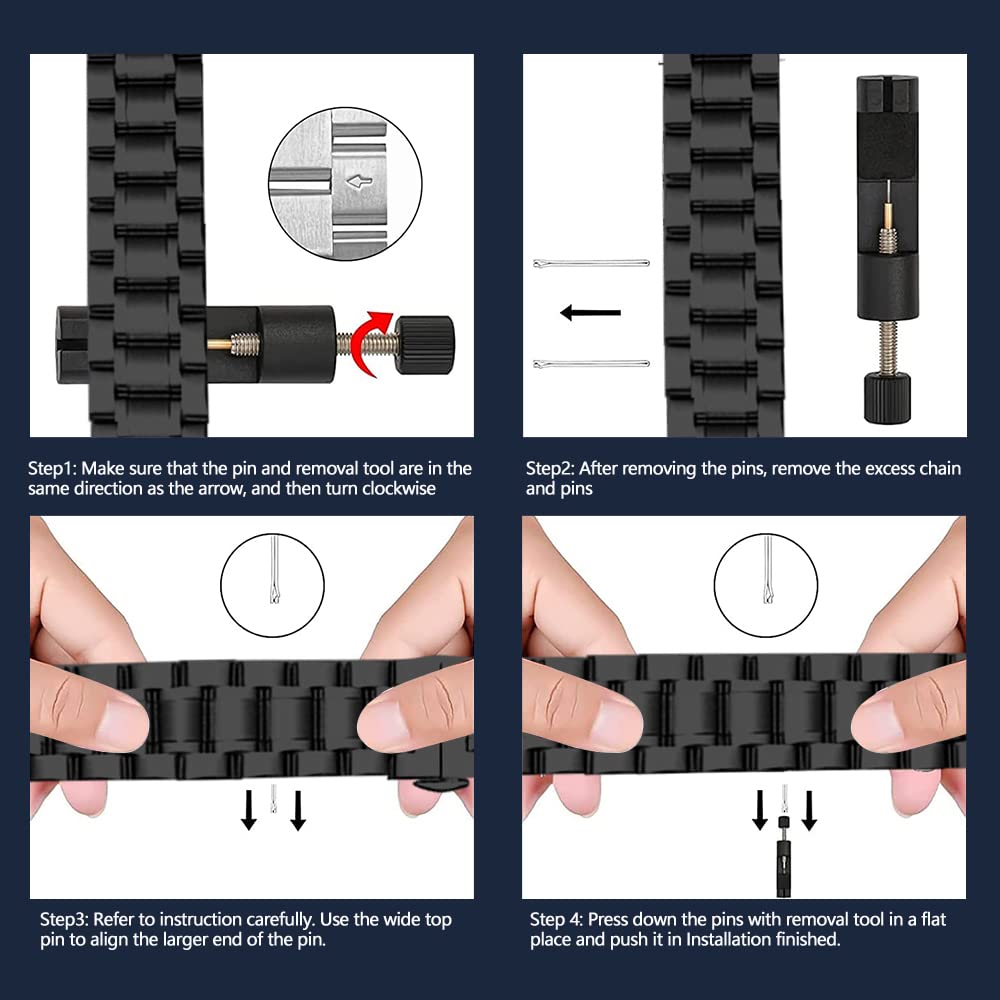 Step1: Make sure that the pin and removal tool are in the same direction as the arrow, and then turn clockwise

Step2: After removing the pins, remove the excess chain and pins

Step3: Refer to instruction carefully. Use the wide top pin to align the larger end of the pin.

Step 4: Press down the pins with removal tool in a flat place and push it in Installation finished.