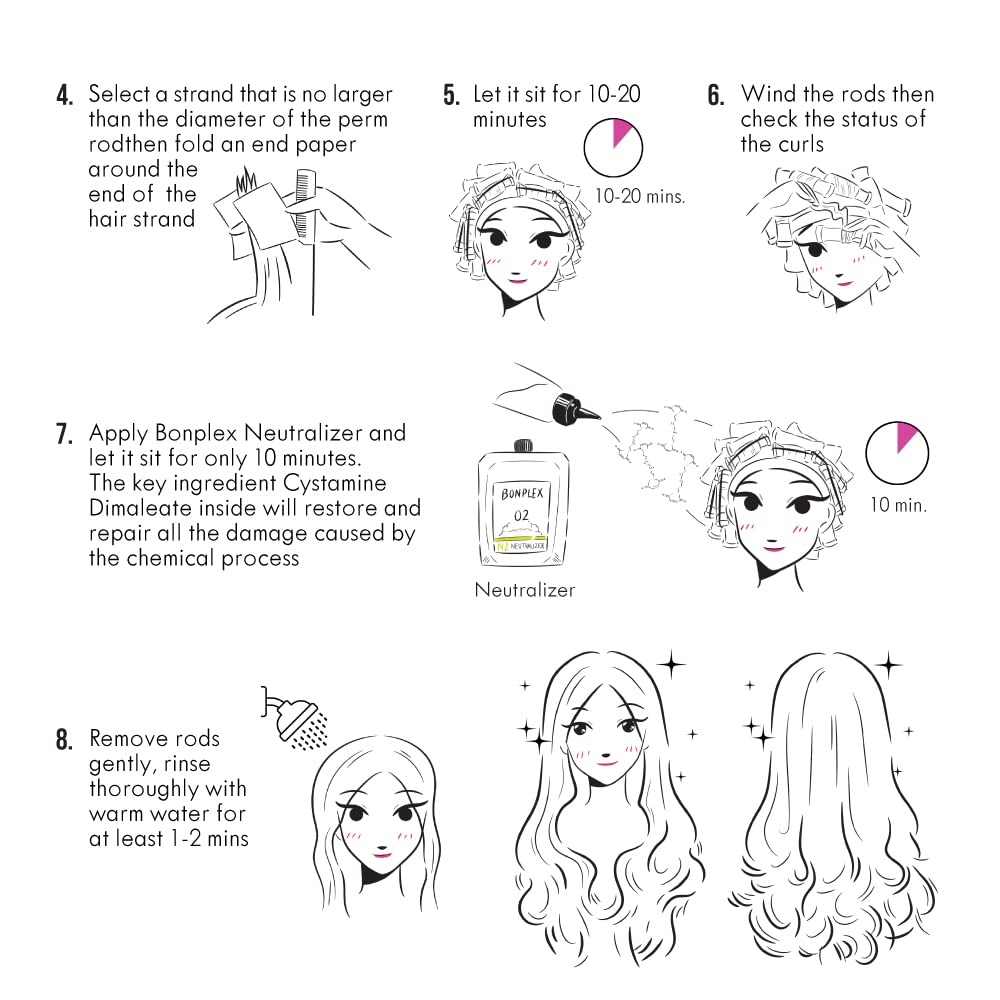 4. Select a strand that is no larger than the diameter of the perm rodthen fold an end paper around the end of the hair strand

5. Let it sit for 10-20 minutes

10-20 mins.

6. Wind the rods then check the status of the curls

7. Apply Bonplex Neutralizer and let it sit for only 10 minutes. The key ingredient Cystamine Dimaleate inside will restore and repair all the damage caused by the chemical process

BONPLEX 02 N2 NEUTRALIZER

Neutralizer

10 min.

8. Remove rods gently, rinse thoroughly with warm water for at least 1-2 mins