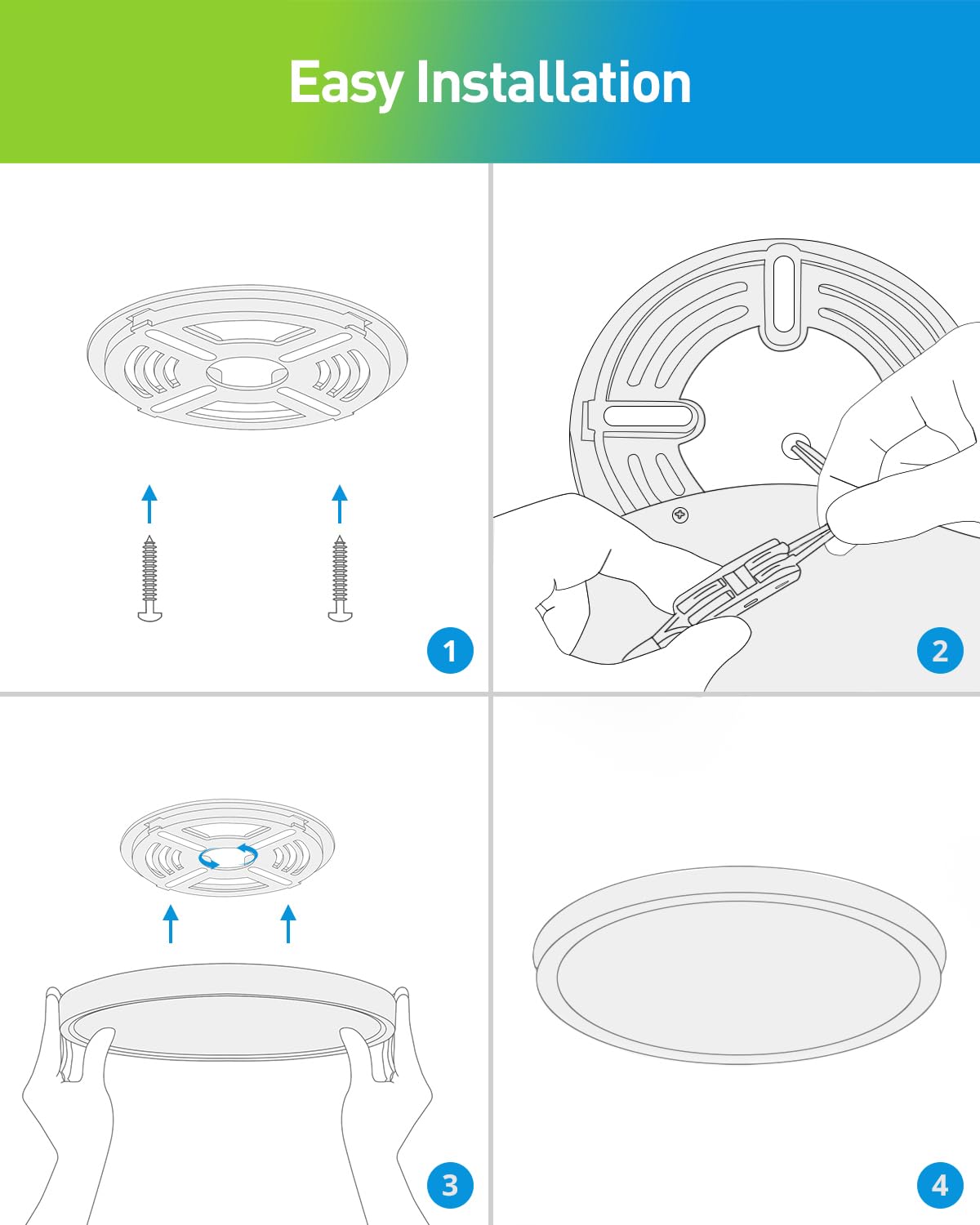 Easy Installation

1

2

3

4