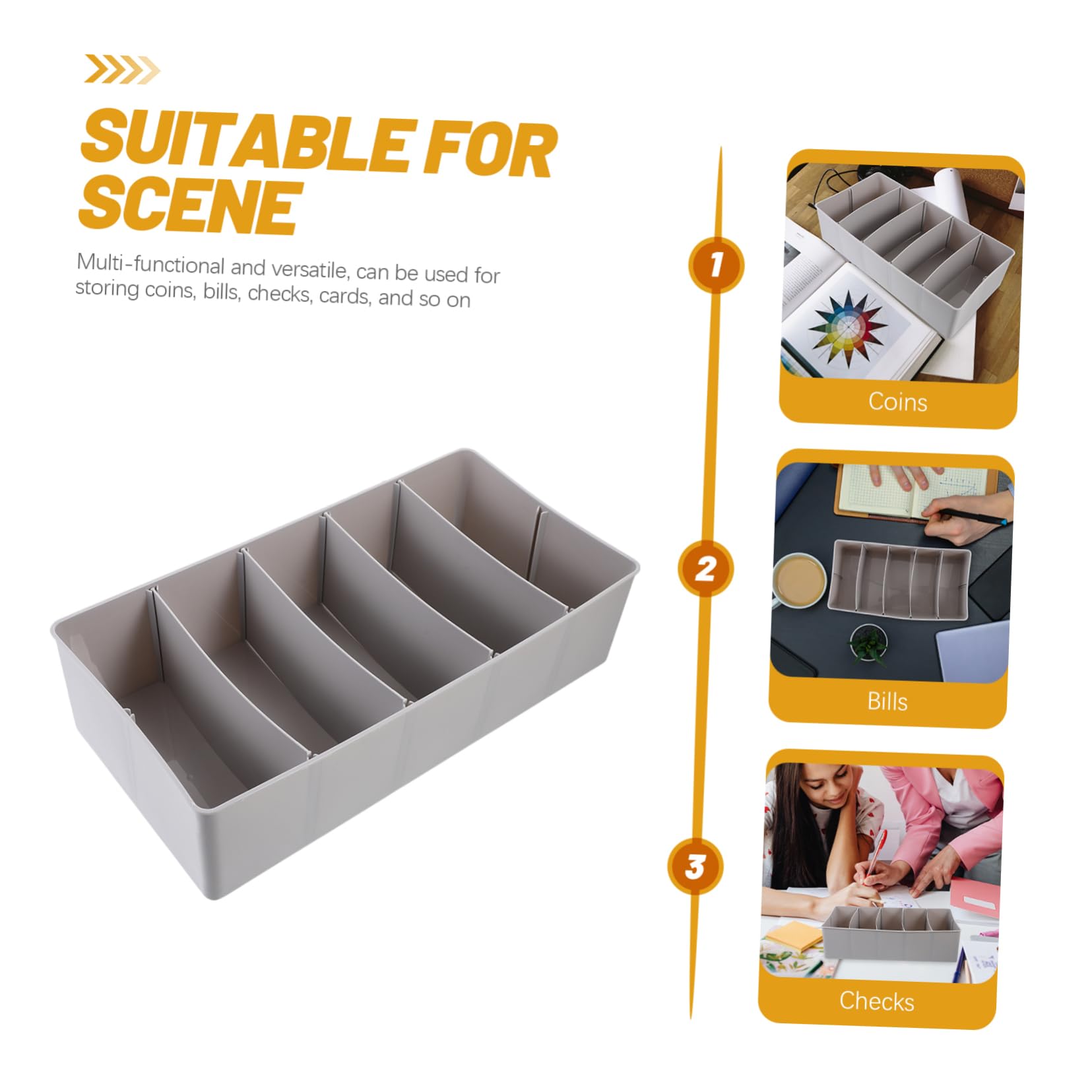 SUITABLE FOR SCENE

Multi-functional and versatile, can be used for storing coins, bills, checks, cards, and so on

1

Coins

2

Bills

3

Checks