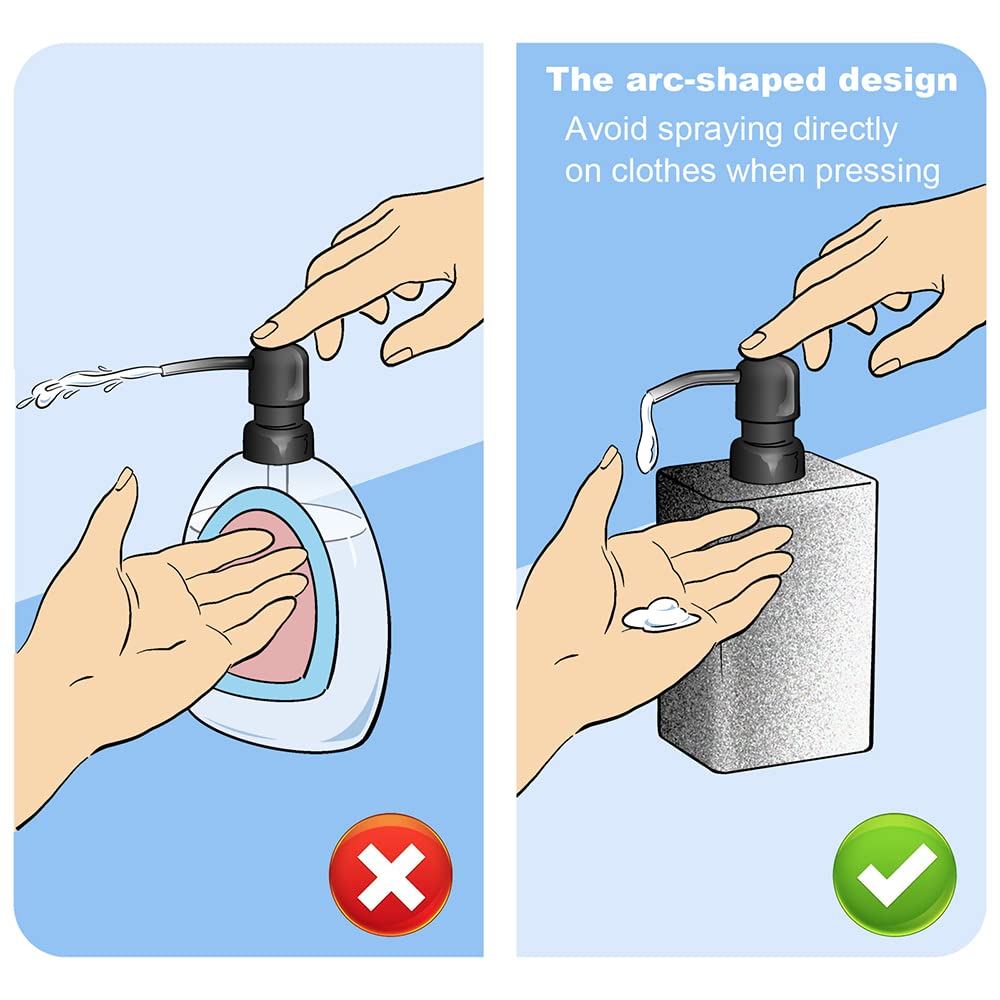 The arc-shaped design

Avoid spraying directly on clothes when pressing