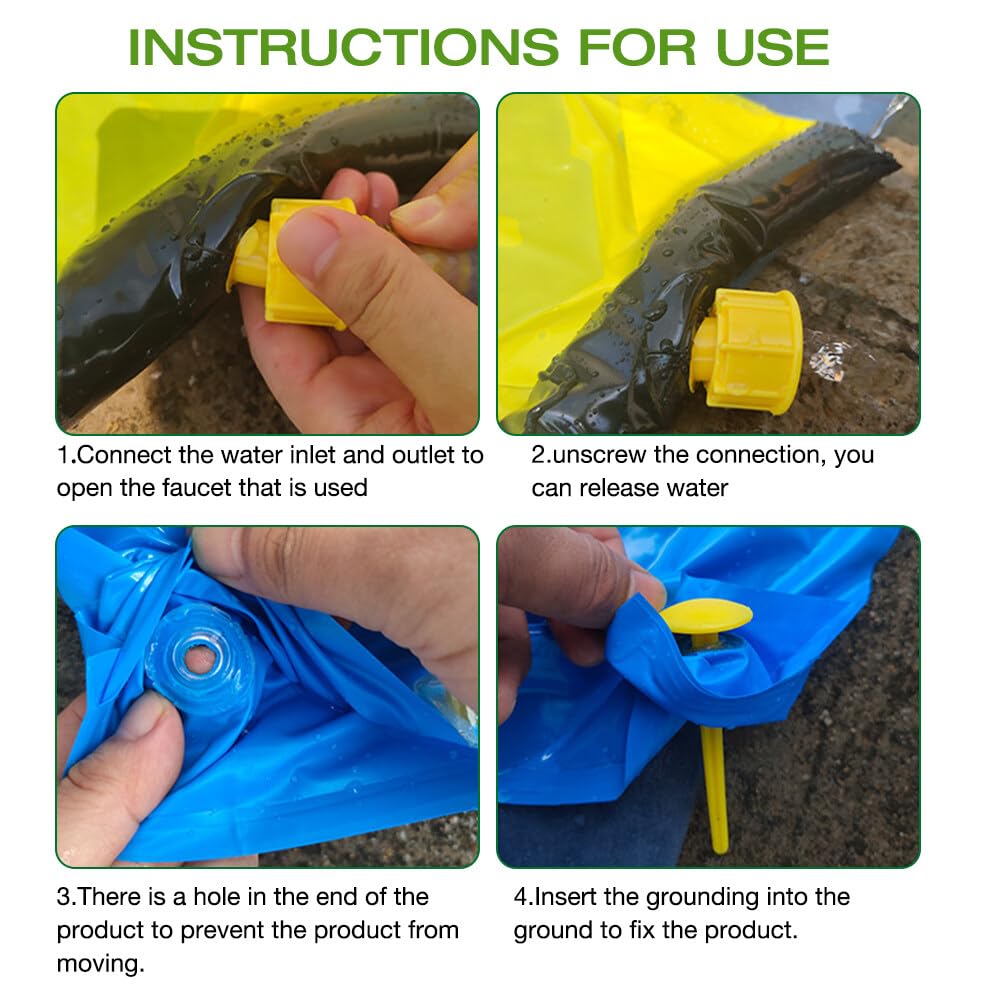 INSTRUCTIONS FOR USE

1.Connect the water inlet and outlet to open the faucet that is used

2.unscrew the connection, you can release water

3.There is a hole in the end of the product to prevent the product from moving.

4.Insert the grounding into the ground to fix the product.