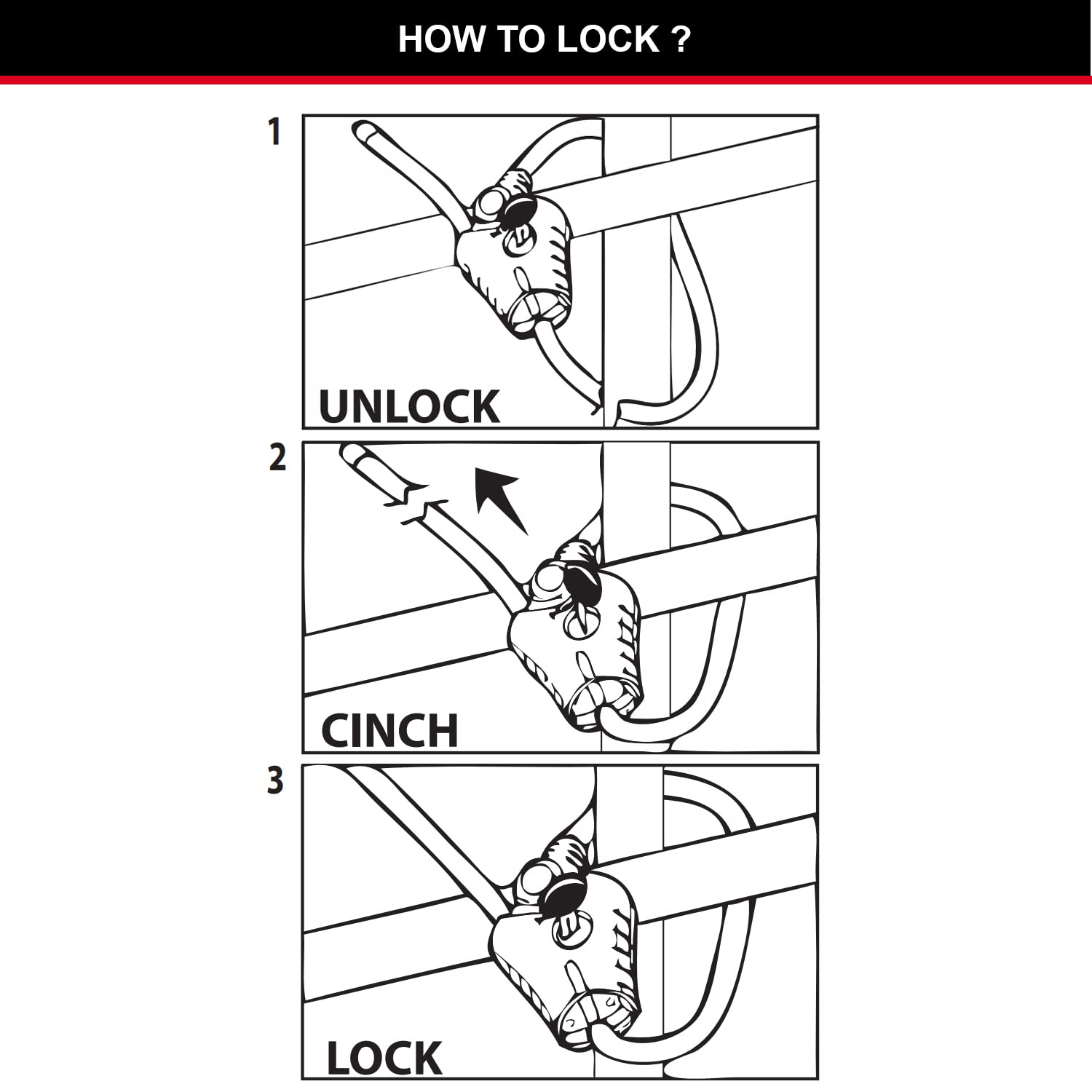 HOW TO LOCK ?

1

UNLOCK

2

CINCH

3

LOCK