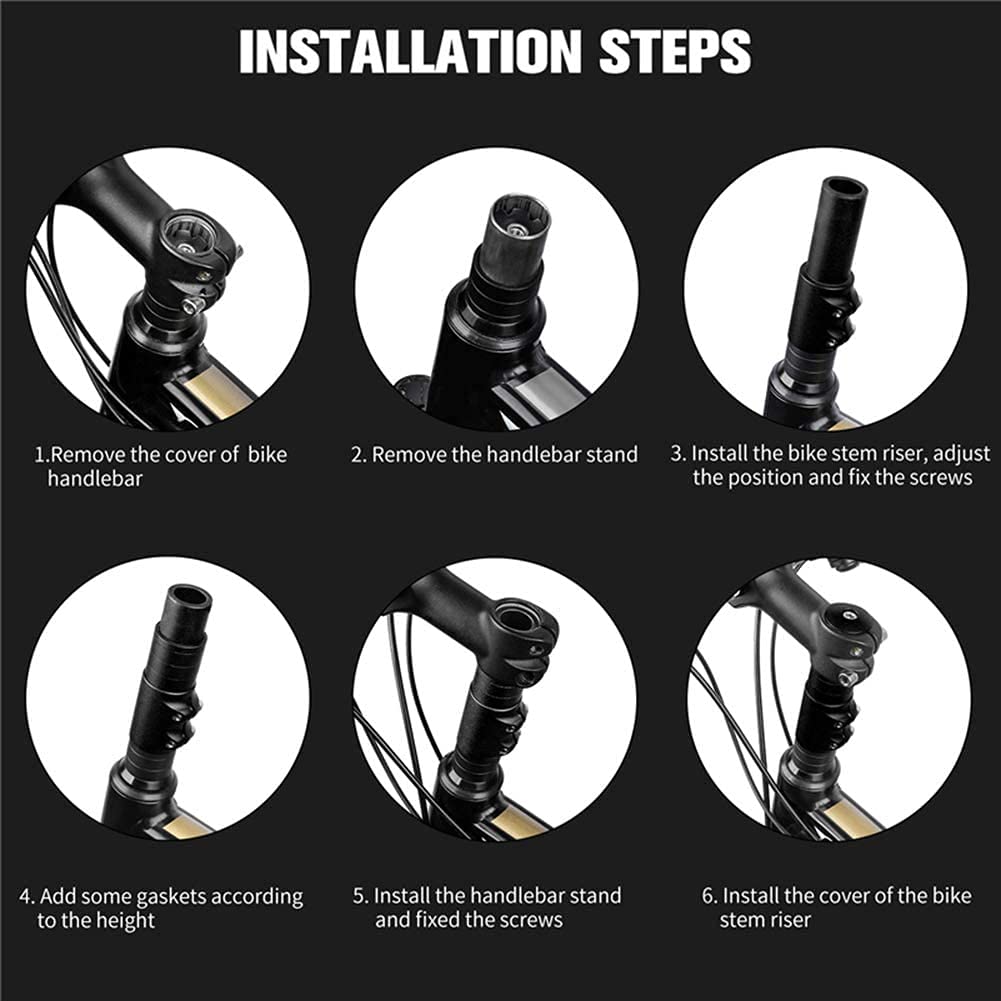 INSTALLATION STEPS

1.Remove the cover of bike handlebar

2. Remove the handlebar stand

3. Install the bike stem riser, adjust the position and fix the screws

4. Add some gaskets according to the height

5. Install the handlebar stand and fixed the screws

6. Install the cover of the bike stem riser