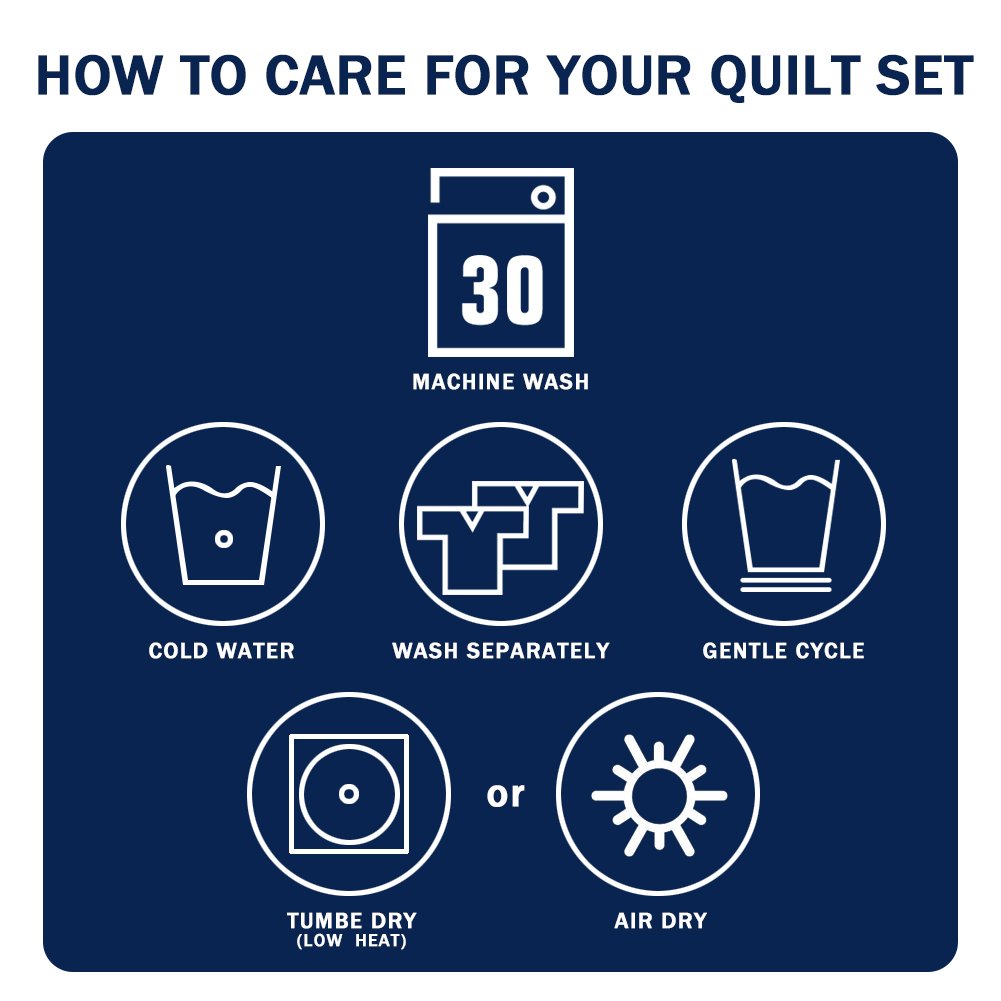 HOW TO CARE FOR YOUR QUILT SET

30

MACHINE WASH

COLD WATER

WASH SEPARATELY

GENTLE CYCLE

TUMBE DRY
(LOW HEAT)

or

AIR DRY