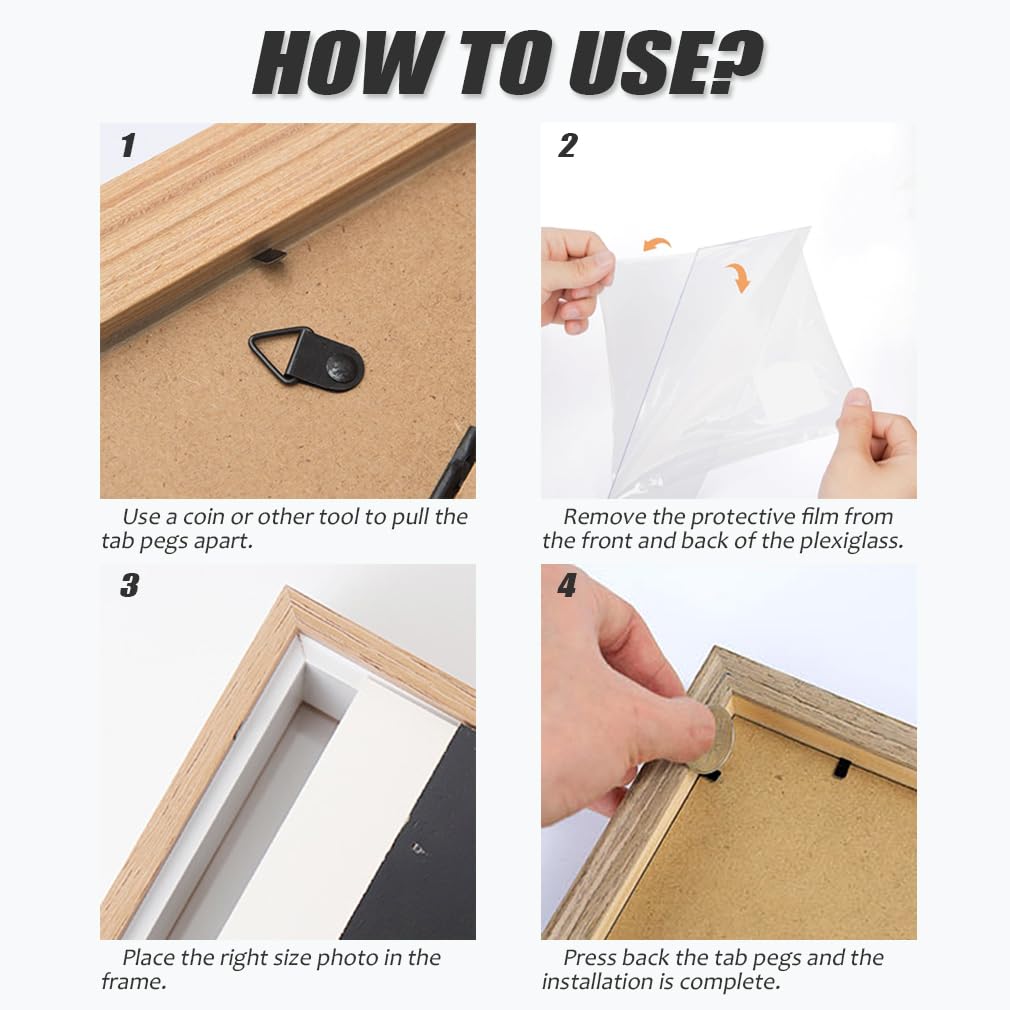 HOW TO USE?

1

Use a coin or other tool to pull the tab pegs apart.

2

Remove the protective film from the front and back of the plexiglass.

3

Place the right size photo in the frame.

4

Press back the tab pegs and the installation is complete.