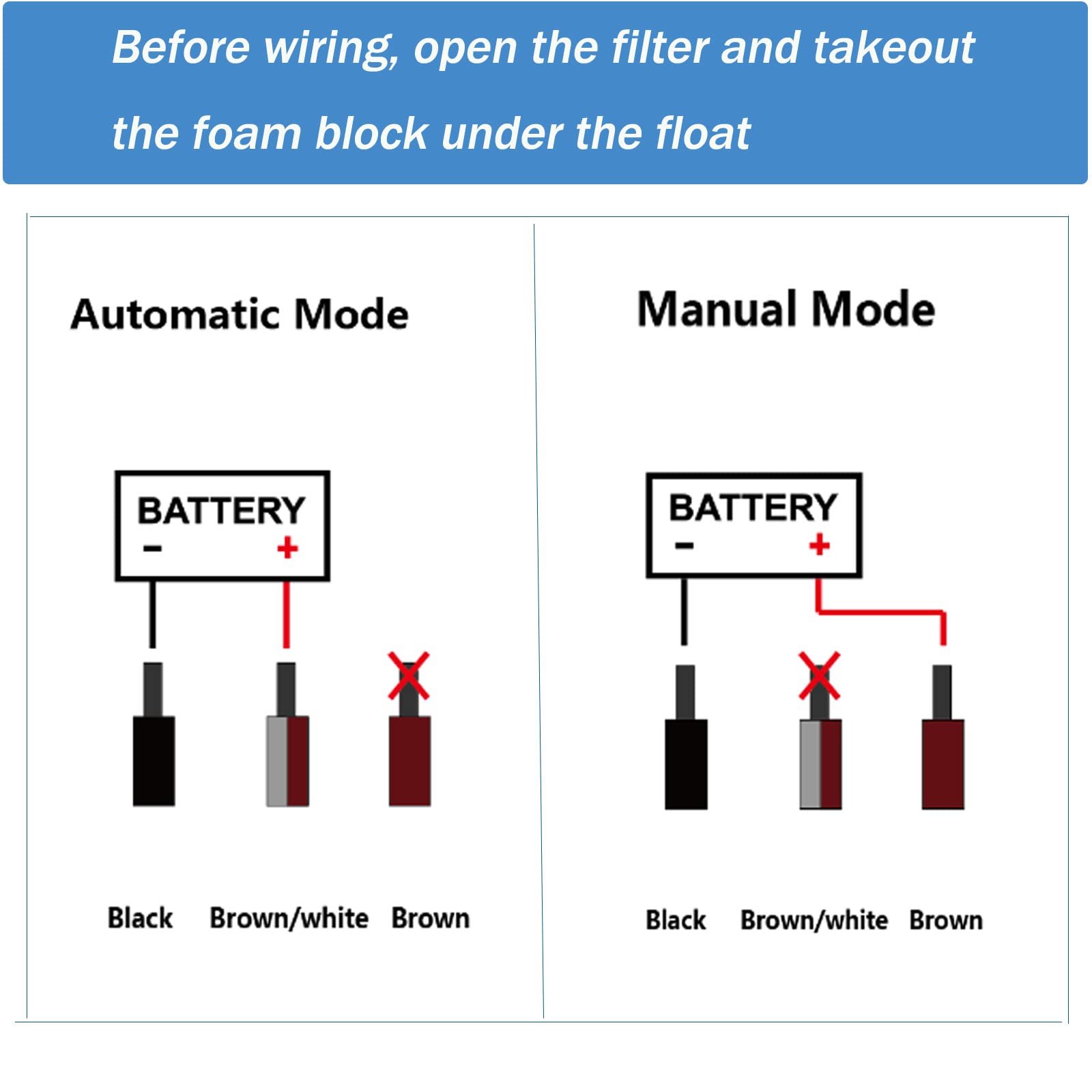 Before wiring, open the filter and takeout the foam block under the float

Automatic Mode

BATTERY
−  +

Black  Brown/white  Brown

Manual Mode

BATTERY
−  +

Black  Brown/white  Brown